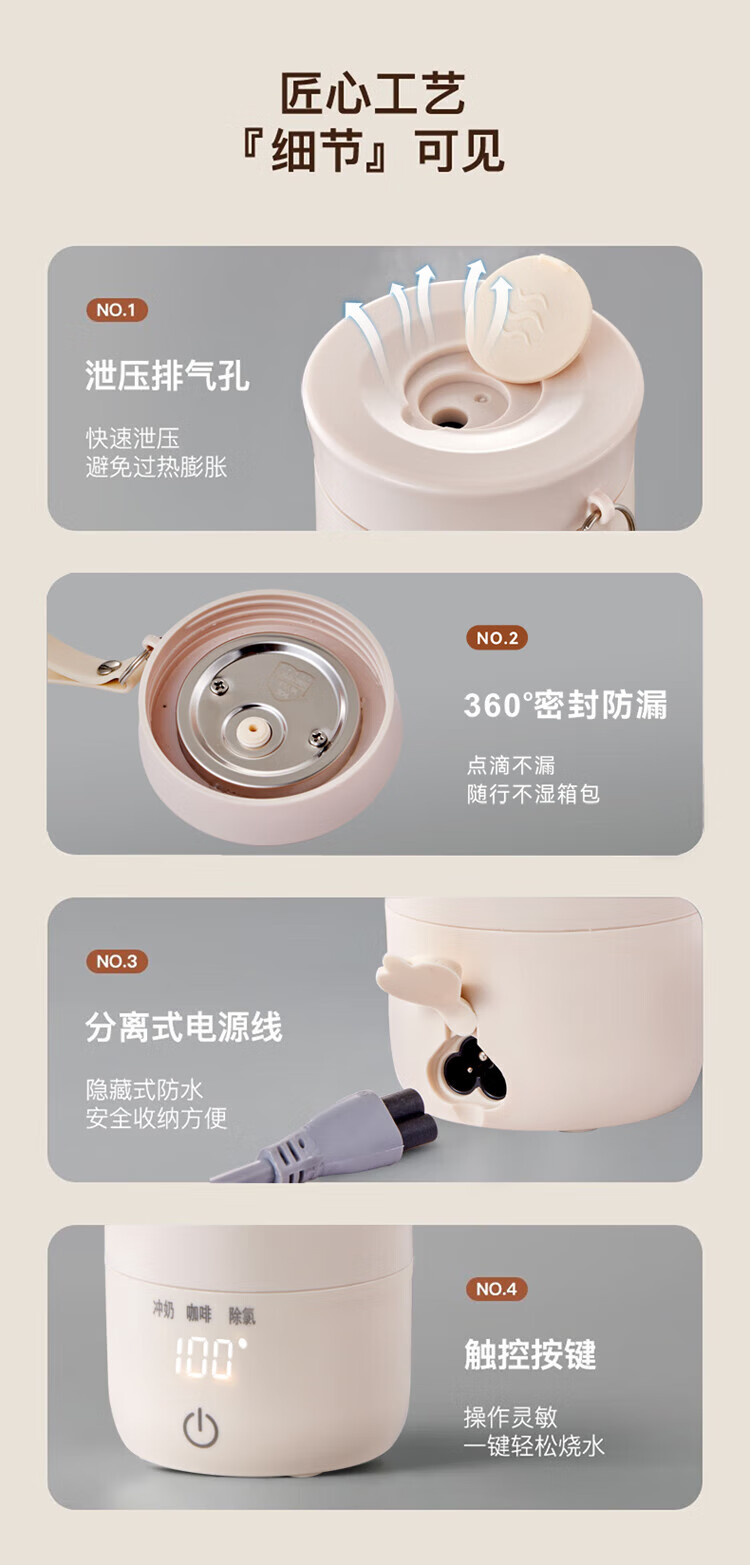 匠心工艺
『细节』可见

NO.1
泄压排气孔
快速泄压
避免过热膨胀

NO.2
360°密封防漏
点滴不漏
随行不湿箱包

NO.3
分离式电源线
隐藏式防水
安全收纳方便

冲奶 咖啡 除氯
100°

NO.4
触控按键
操作灵敏
一键轻松烧水