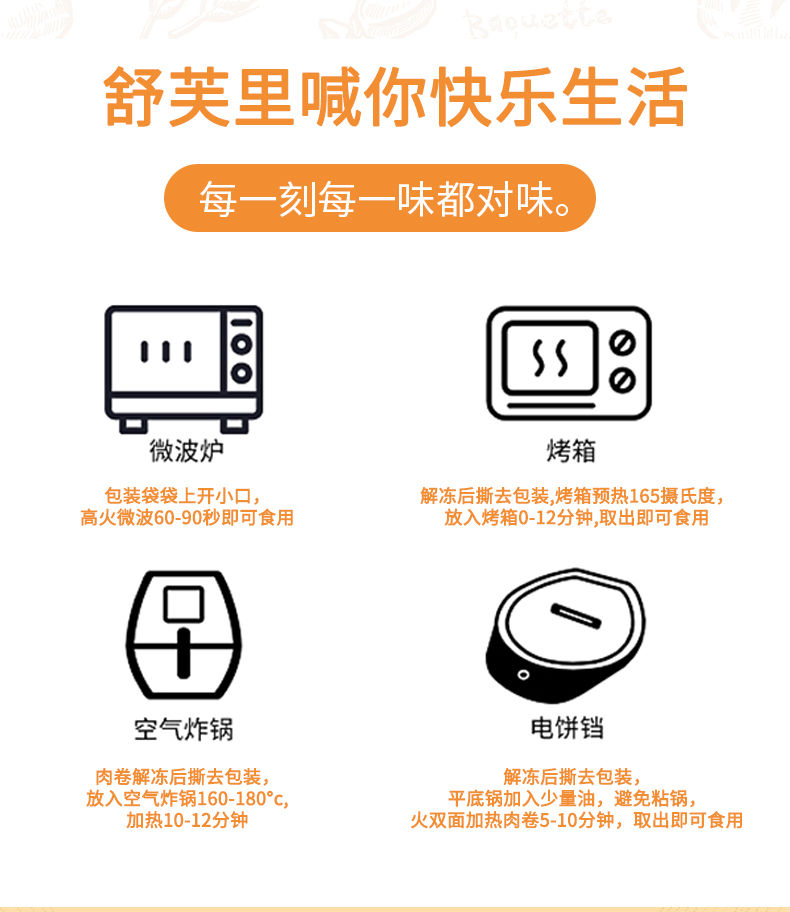 Baguette

舒芙里喊你快乐生活

每一刻每一味都对味。

微波炉

包装袋袋上开小口，
高火微波60-90秒即可食用

烤箱

解冻后撕去包装,烤箱预热165摄氏度，
放入烤箱0-12分钟,取出即可食用

空气炸锅

肉卷解冻后撕去包装，
放入空气炸锅160-180°c,
加热10-12分钟

电饼铛

解冻后撕去包装，
平底锅加入少量油，避免粘锅，
火双面加热肉卷5-10分钟，取出即可食用