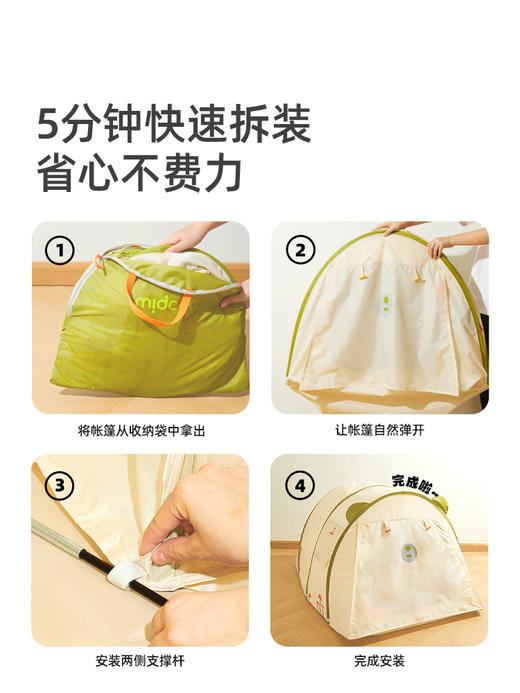 5分钟快速拆装
省心不费力

①
mide

将帐篷从收纳袋中拿出

②

让帐篷自然弹开

③

安装两侧支撑杆

④
完成啦~

完成安装