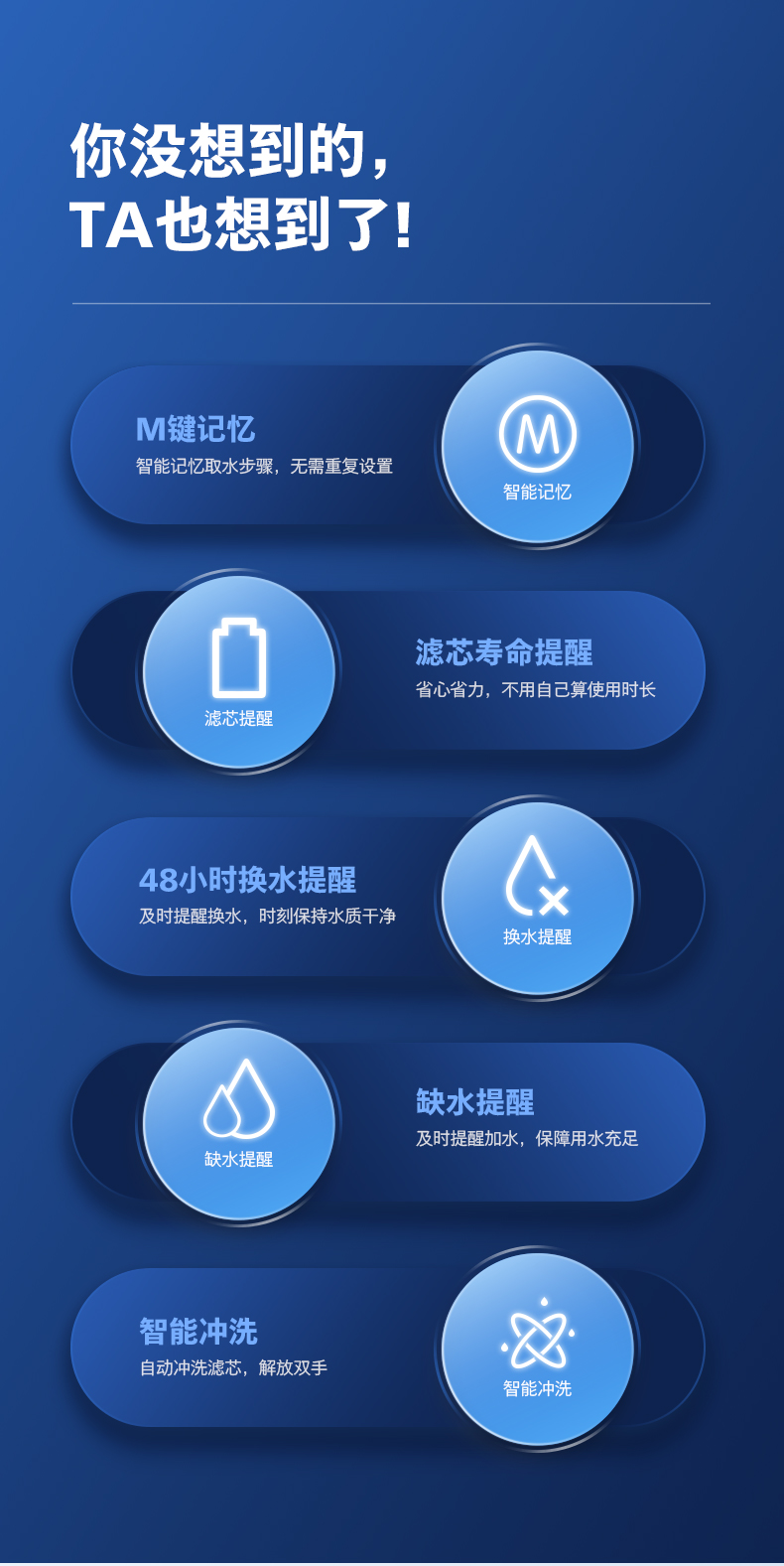 你没想到的，
TA也想到了！

M键记忆
智能记忆取水步骤，无需重复设置

M
智能记忆

滤芯提醒

滤芯寿命提醒
省心省力，不用自己算使用时长

48小时换水提醒
及时提醒换水，时刻保持水质干净

换水提醒

缺水提醒

缺水提醒
及时提醒加水，保障用水充足

智能冲洗
自动冲洗滤芯，解放双手

智能冲洗