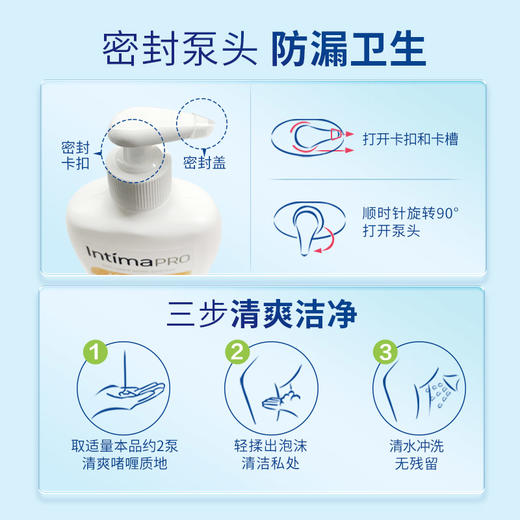 密封泵头 防漏卫生

密封卡扣

密封盖

IntimaPRO

打开卡扣和卡槽

顺时针旋转90°
打开泵头

三步清爽洁净

1
取适量本品约2泵
清爽啫喱质地

2
轻揉出泡沫
清洁私处

3
清水冲洗
无残留