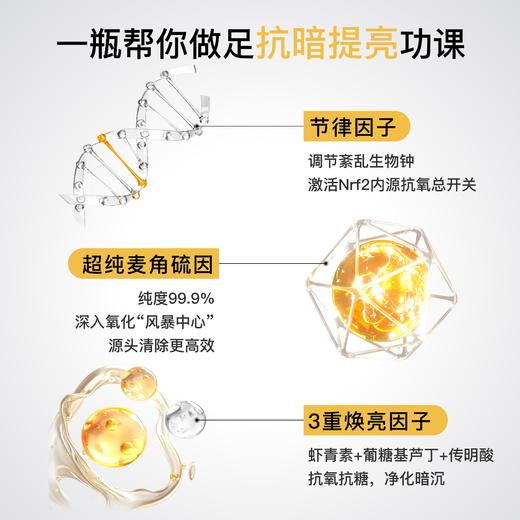 一瓶帮你做足抗暗提亮功课

节律因子

调节紊乱生物钟
激活Nrf2内源抗氧总开关

超纯麦角硫因

纯度99.9%
深入氧化“风暴中心”
源头清除更高效

3重焕亮因子

虾青素+葡糖基芦丁+传明酸
抗氧抗糖，净化暗沉