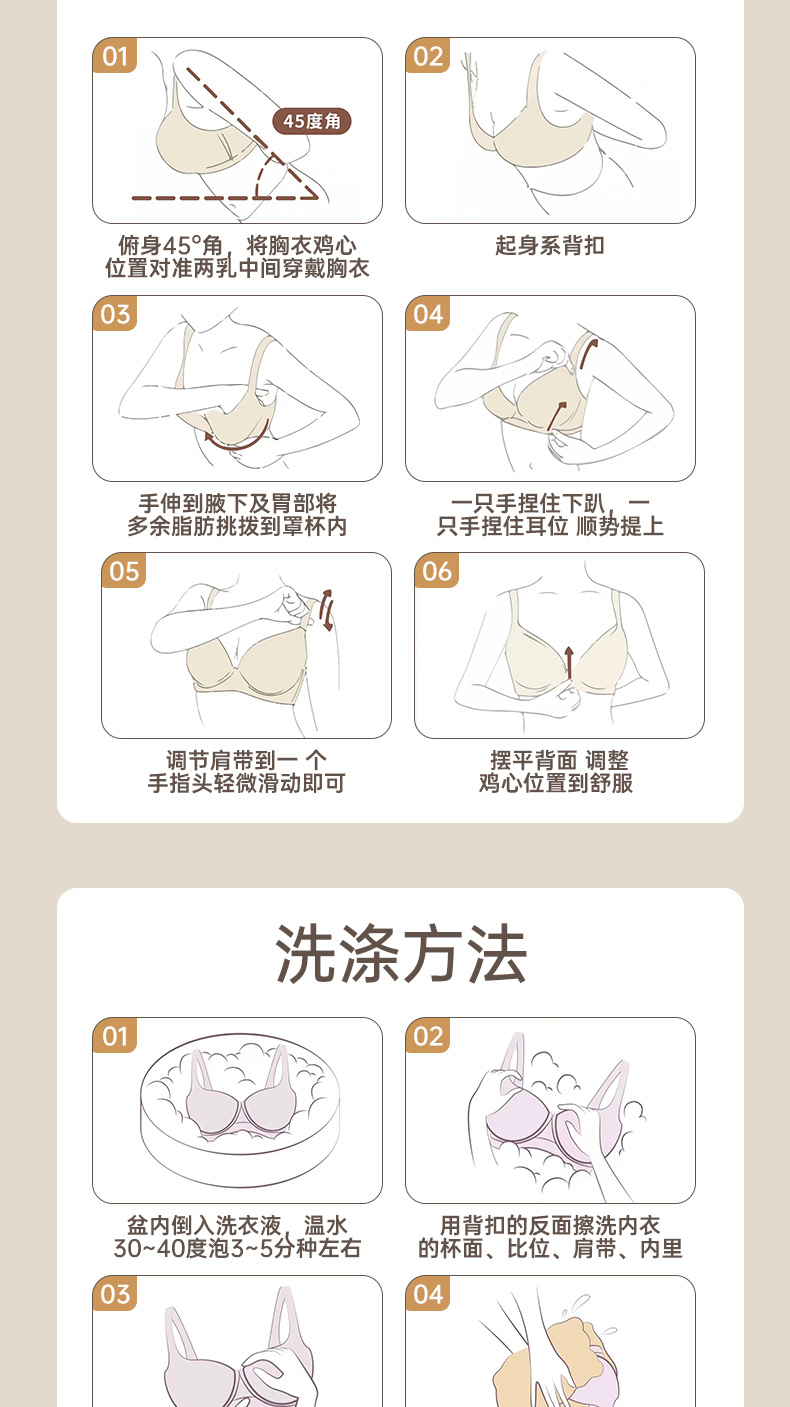 01

45度角

俯身45°角，将胸衣鸡心位置对准两乳中间穿戴胸衣

02

起身系背扣

03

手伸到腋下及胃部将多余脂肪挑拨到罩杯内

04

一只手捏住下趴，一只手捏住耳位 顺势提上

05

调节肩带到一 个手指头轻微滑动即可

06

摆平背面 调整鸡心位置到舒服

洗涤方法

01

盆内倒入洗衣液，温水30~40度泡3~5分种左右

02

用背扣的反面擦洗内衣的杯面、比位、肩带、内里

03

04