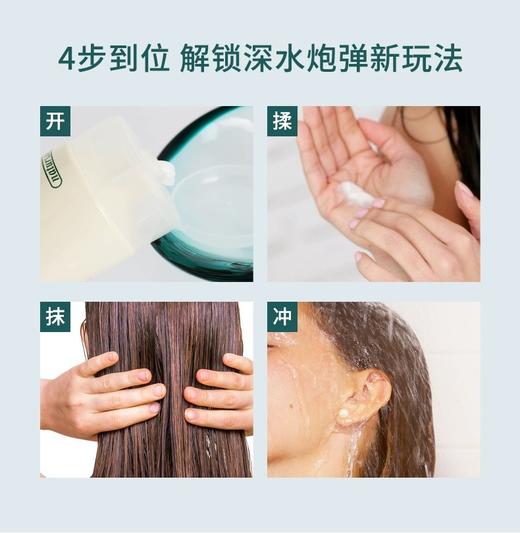 4步到位 解锁深水炮弹新玩法

开

揉

抹

冲