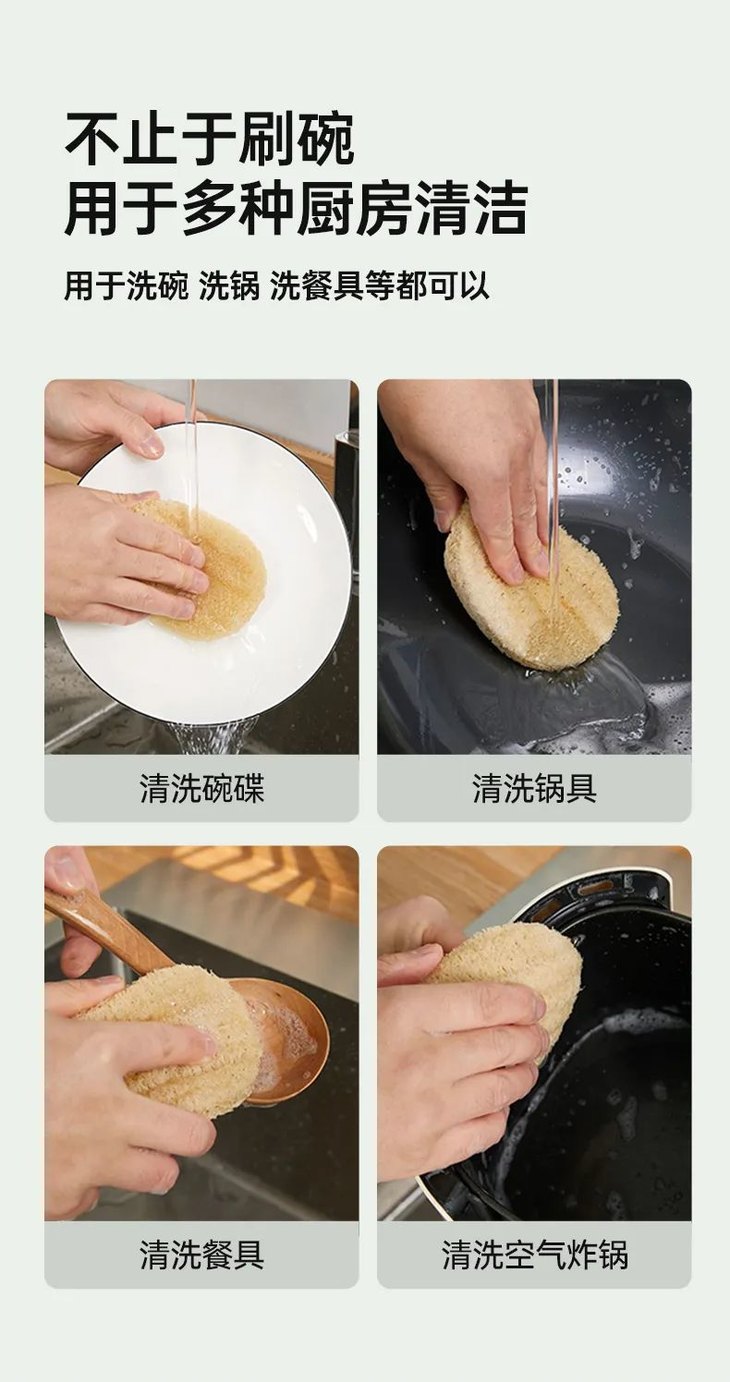 不止于刷碗
用于多种厨房清洁

用于洗碗 洗锅 洗餐具等都可以

清洗碗碟

清洗锅具

清洗餐具

清洗空气炸锅