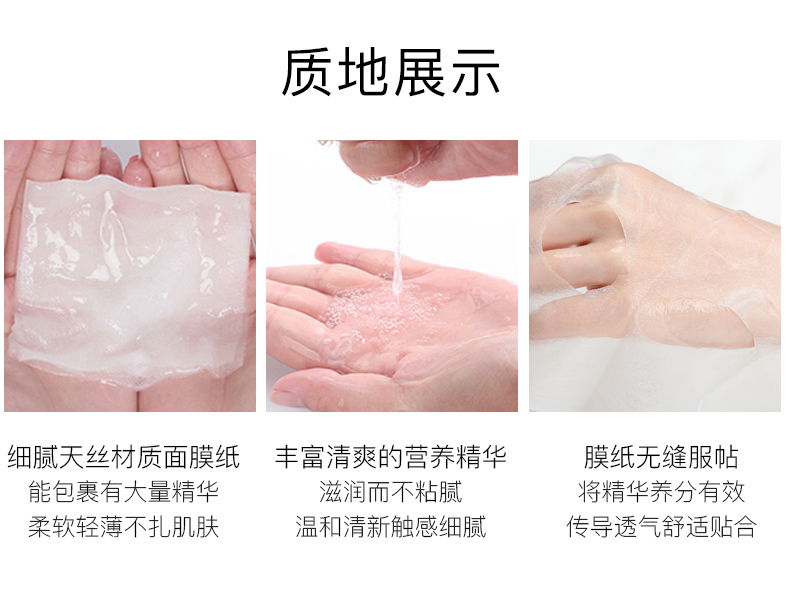 质地展示

细腻天丝材质面膜纸
能包裹有大量精华
柔软轻薄不扎肌肤

丰富清爽的营养精华
滋润而不粘腻
温和清新触感细腻

膜纸无缝服帖
将精华养分有效
传导透气舒适贴合