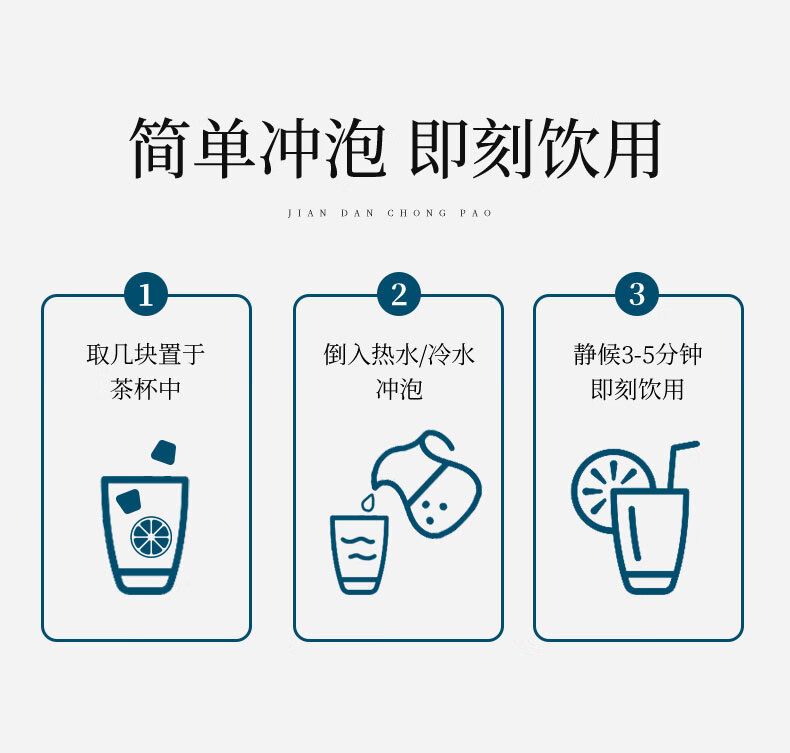 简单冲泡 即刻饮用

JIAN DAN CHONG PAO

1
取几块置于茶杯中

2
倒入热水/冷水冲泡

3
静候3-5分钟即刻饮用