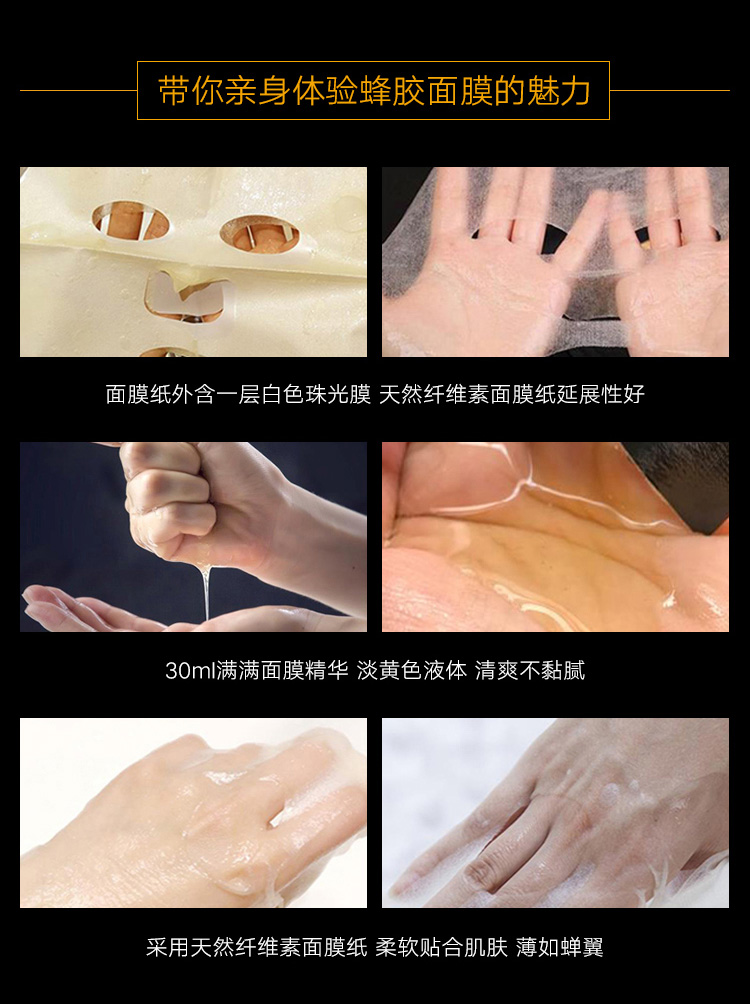 带你亲身体验蜂胶面膜的魅力

面膜纸外含一层白色珠光膜 天然纤维素面膜纸延展性好

30ml满满面膜精华 淡黄色液体 清爽不黏腻

采用天然纤维素面膜纸 柔软贴合肌肤 薄如蝉翼