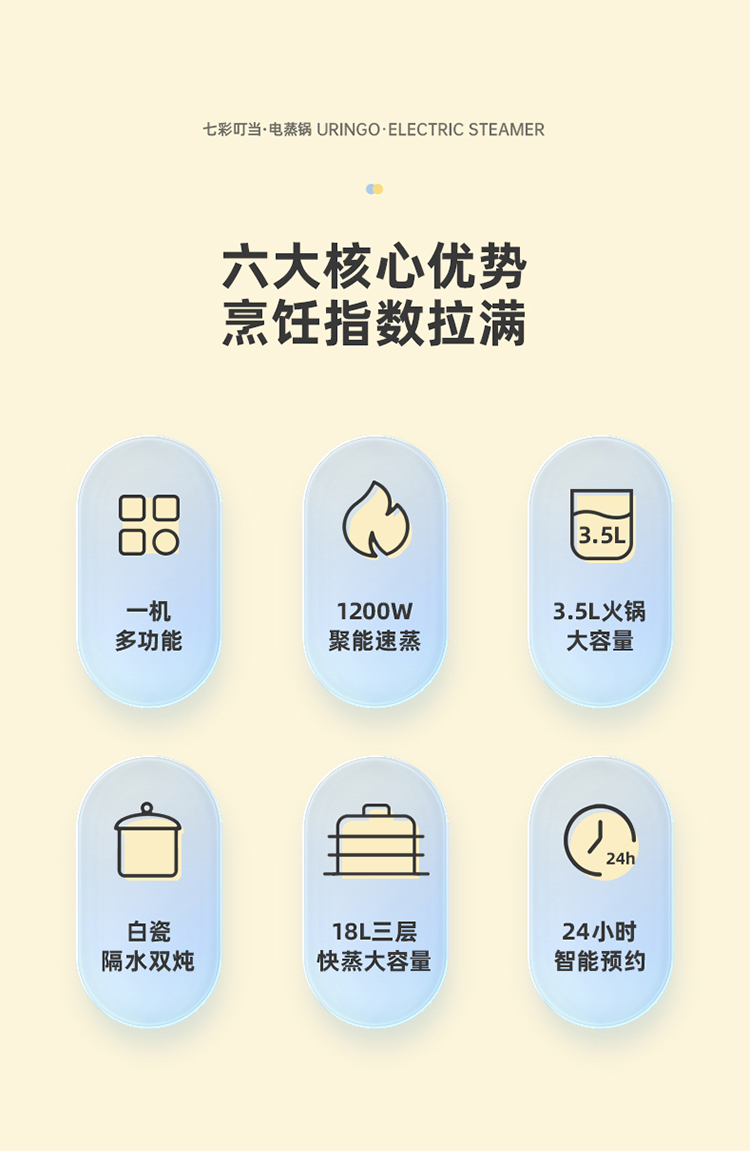 七彩叮当·电蒸锅 URINGO·ELECTRIC STEAMER

六大核心优势
烹饪指数拉满

一机
多功能

1200W
聚能速蒸

3.5L

3.5L火锅
大容量

白瓷
隔水双炖

18L三层
快蒸大容量

24h

24小时
智能预约