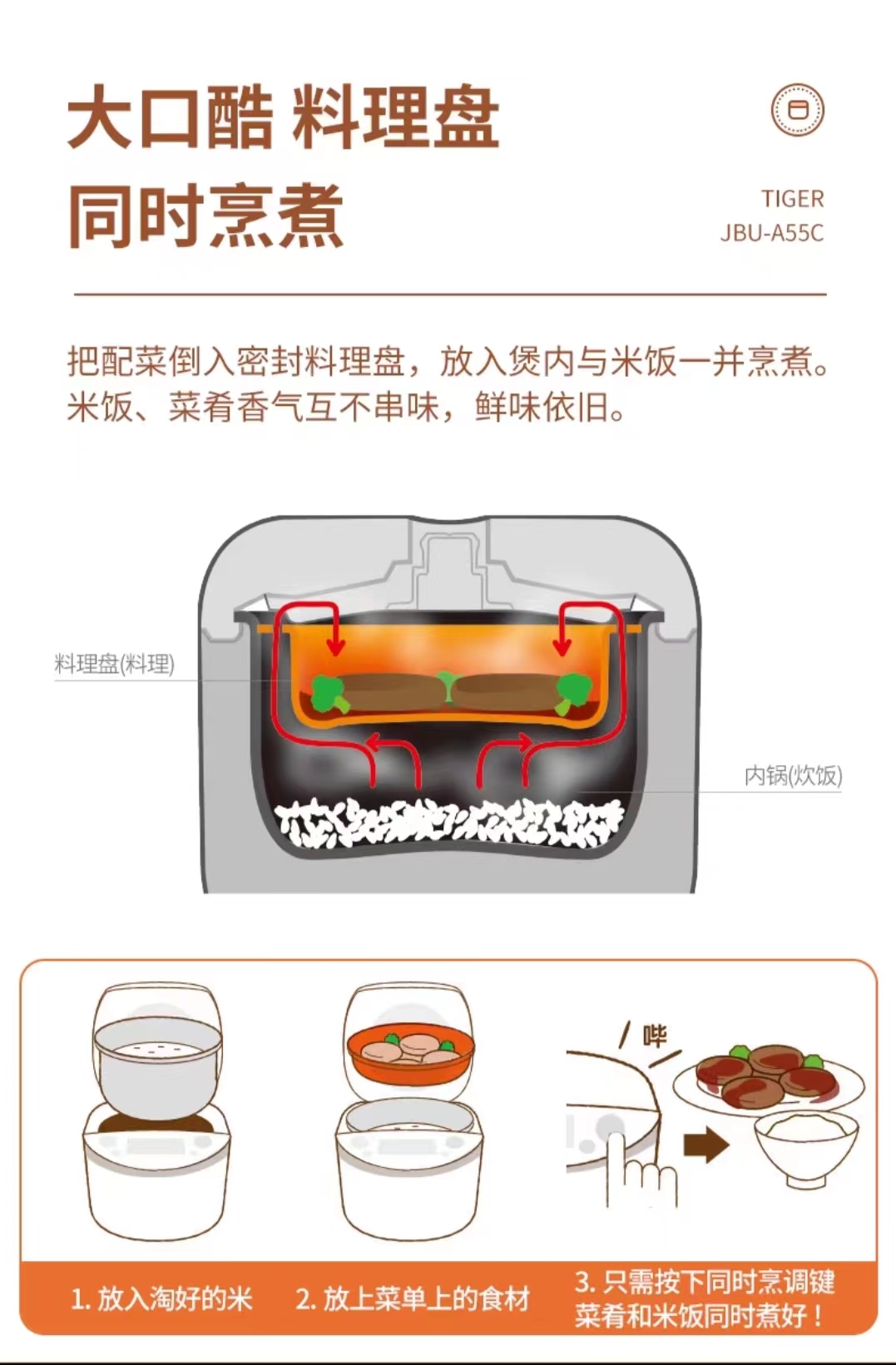 大口酷 料理盘
同时烹煮

TIGER
JBU-A55C

把配菜倒入密封料理盘，放入煲内与米饭一并烹煮。米饭、菜肴香气互不串味，鲜味依旧。

料理盘(料理)

内锅(炊饭)

哔

1. 放入淘好的米

2. 放上菜单上的食材

3. 只需按下同时烹调键 菜肴和米饭同时煮好！