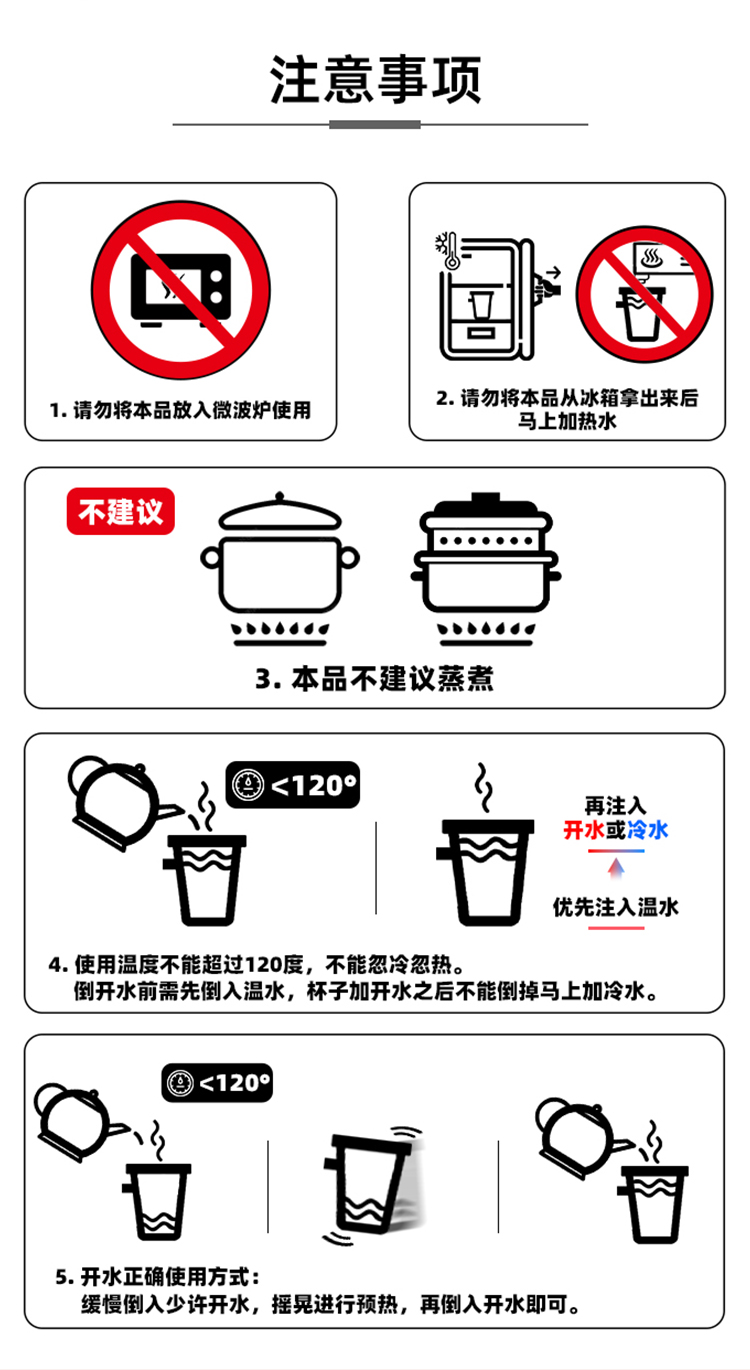 注意事项

1. 请勿将本品放入微波炉使用

2. 请勿将本品从冰箱拿出来后马上加热水

不建议

3. 本品不建议蒸煮

<120°

再注入
开水或冷水

优先注入温水

4. 使用温度不能超过120度，不能忽冷忽热。
倒开水前需先倒入温水，杯子加开水之后不能倒掉马上加冷水。

<120°

5. 开水正确使用方式：
缓慢倒入少许开水，摇晃进行预热，再倒入开水即可。