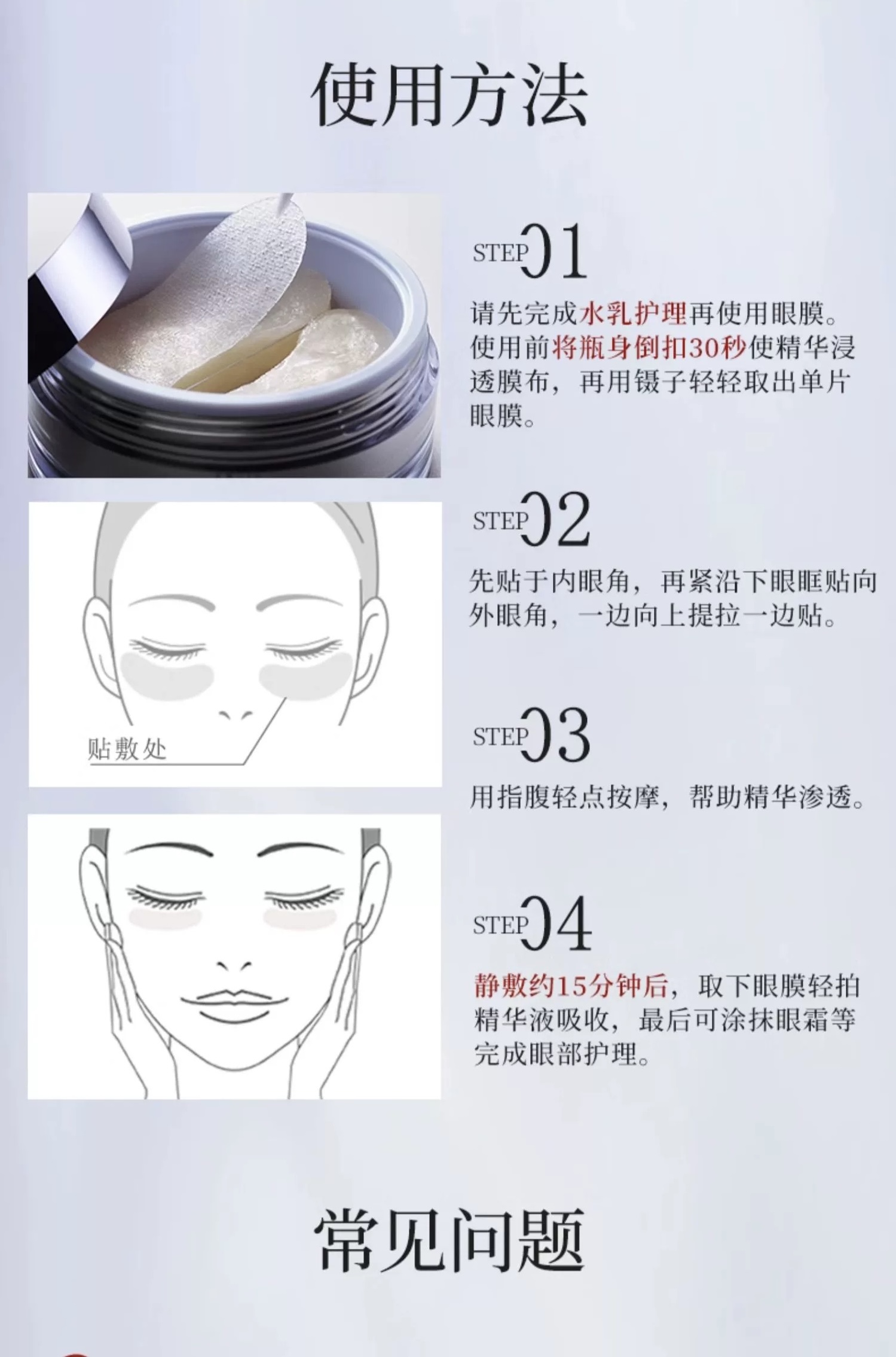 使用方法

STEP 01

请先完成水乳护理再使用眼膜。使用前将瓶身倒扣30秒使精华浸透膜布，再用镊子轻轻取出单片眼膜。

STEP 02

先贴于内眼角，再紧沿下眼眶贴向外眼角，一边向上提拉一边贴。

贴敷处

STEP 03

用指腹轻点按摩，帮助精华渗透。

STEP 04

静敷约15分钟后，取下眼膜轻拍精华液吸收，最后可涂抹眼霜等完成眼部护理。

常见问题