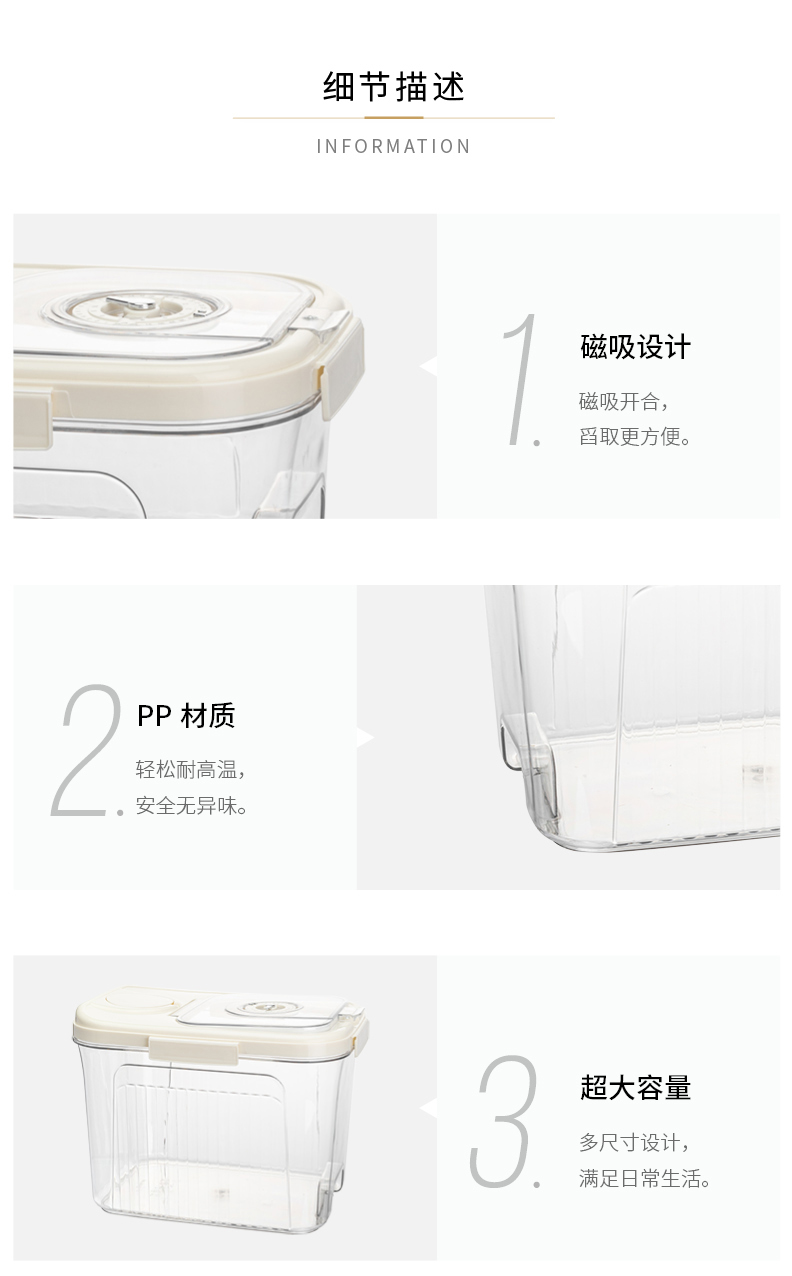 细节描述

INFORMATION

1.

磁吸设计

磁吸开合，
舀取更方便。

2.

PP 材质

轻松耐高温，
安全无异味。

3.

超大容量

多尺寸设计，
满足日常生活。