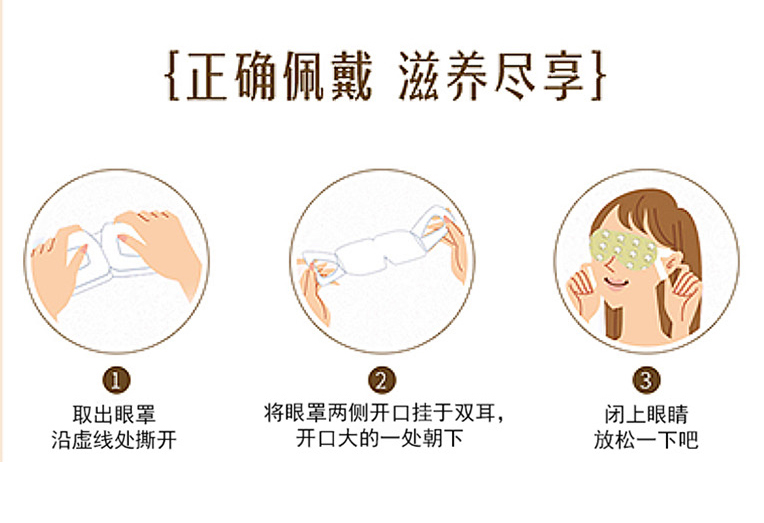 {正确佩戴 滋养尽享}

1
取出眼罩
沿虚线处撕开

2
将眼罩两侧开口挂于双耳，
开口大的一处朝下

3
闭上眼睛
放松一下吧