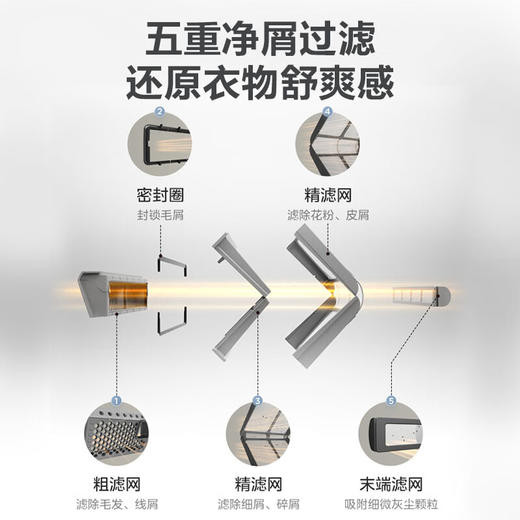 五重净屑过滤
还原衣物舒爽感

2
密封圈
封锁毛屑

4
精滤网
滤除花粉、皮屑

1
粗滤网
滤除毛发、线屑

3
精滤网
滤除细屑、碎屑

5
末端滤网
吸附细微灰尘颗粒