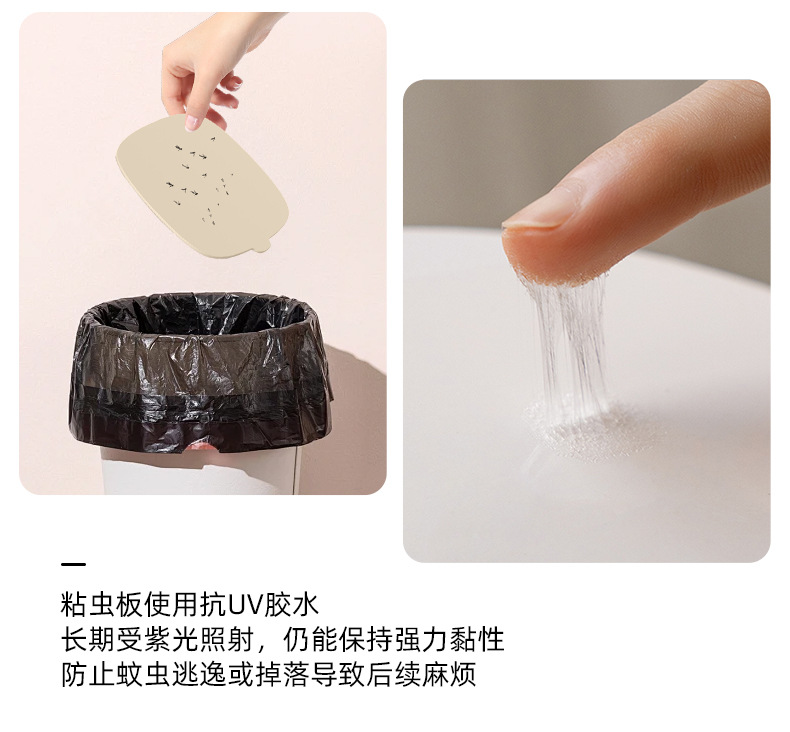 粘虫板使用抗UV胶水
长期受紫光照射，仍能保持强力黏性
防止蚊虫逃逸或掉落导致后续麻烦