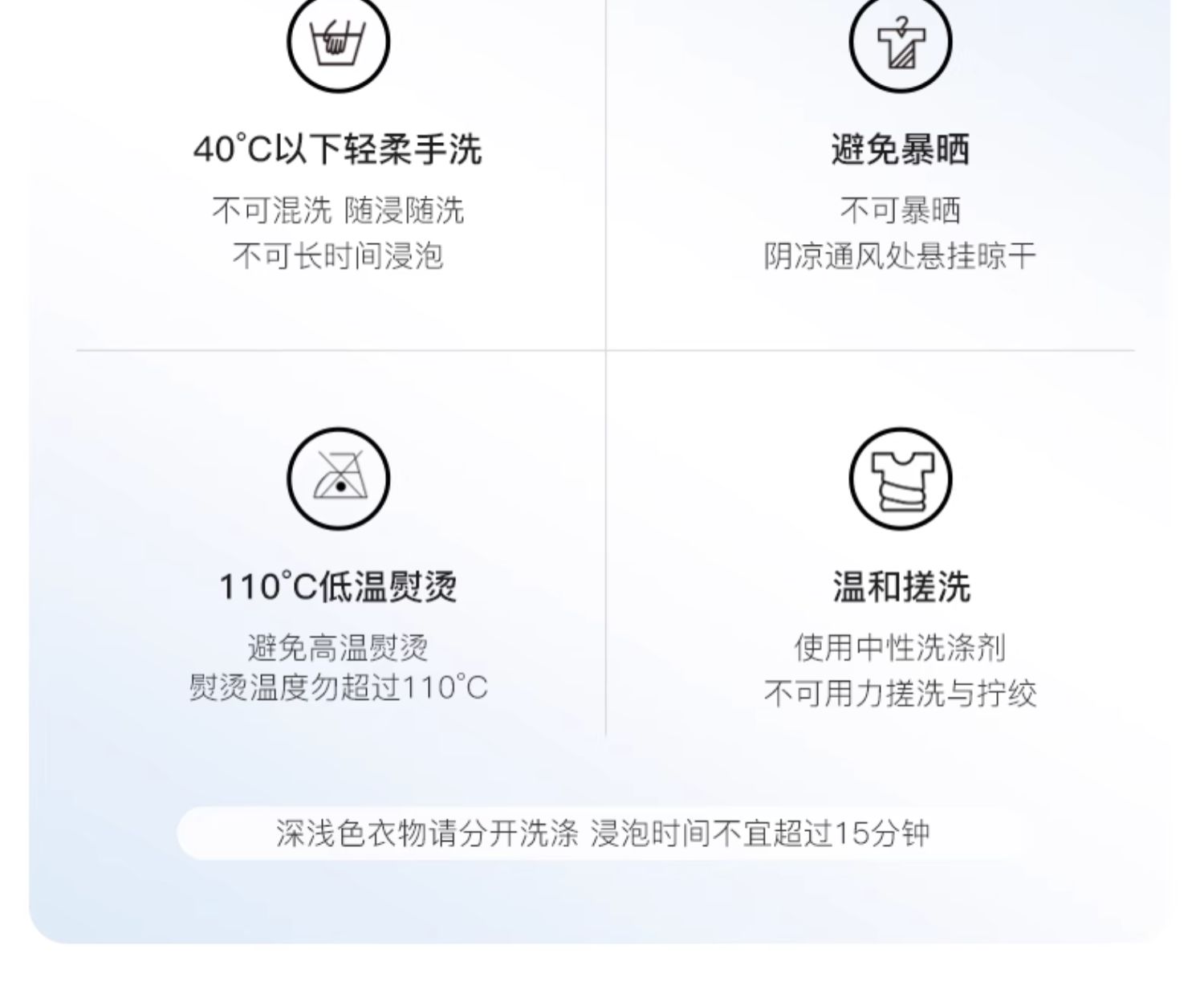 40°C以下轻柔手洗

不可混洗 随浸随洗
不可长时间浸泡

避免暴晒

不可暴晒
阴凉通风处悬挂晾干

110°C低温熨烫

避免高温熨烫
熨烫温度勿超过110°C

温和搓洗

使用中性洗涤剂
不可用力搓洗与拧绞

深浅色衣物请分开洗涤 浸泡时间不宜超过15分钟