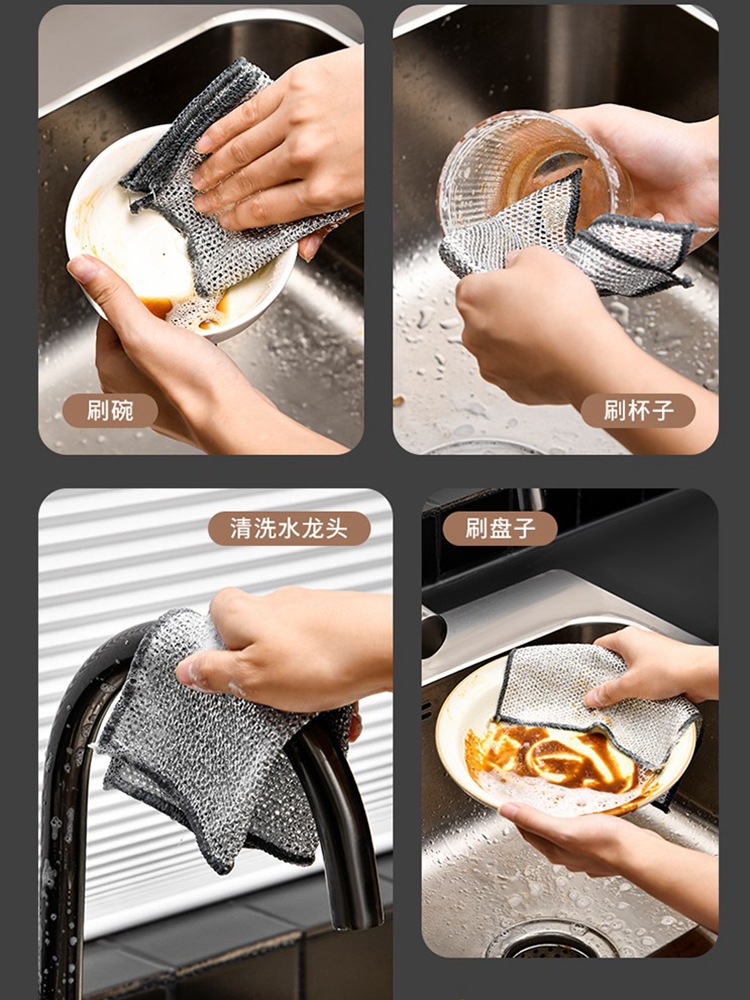 刷碗

刷杯子

清洗水龙头

刷盘子