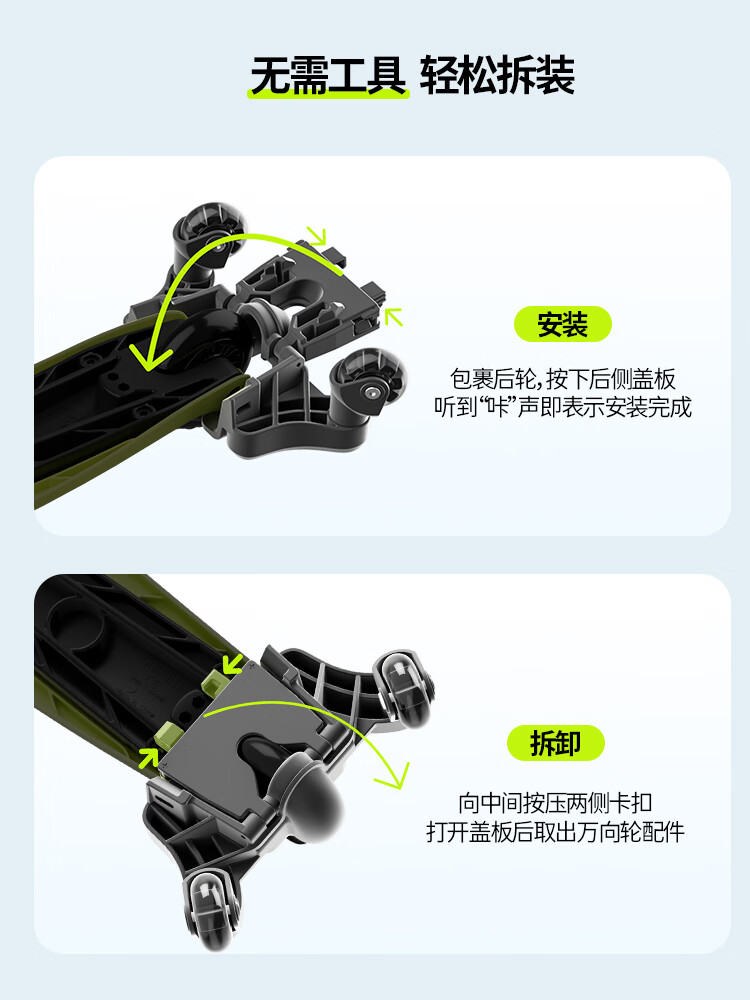 无需工具 轻松拆装

安装

包裹后轮，按下后侧盖板
听到“咔”声即表示安装完成

拆卸

向中间按压两侧卡扣
打开盖板后取出万向轮配件