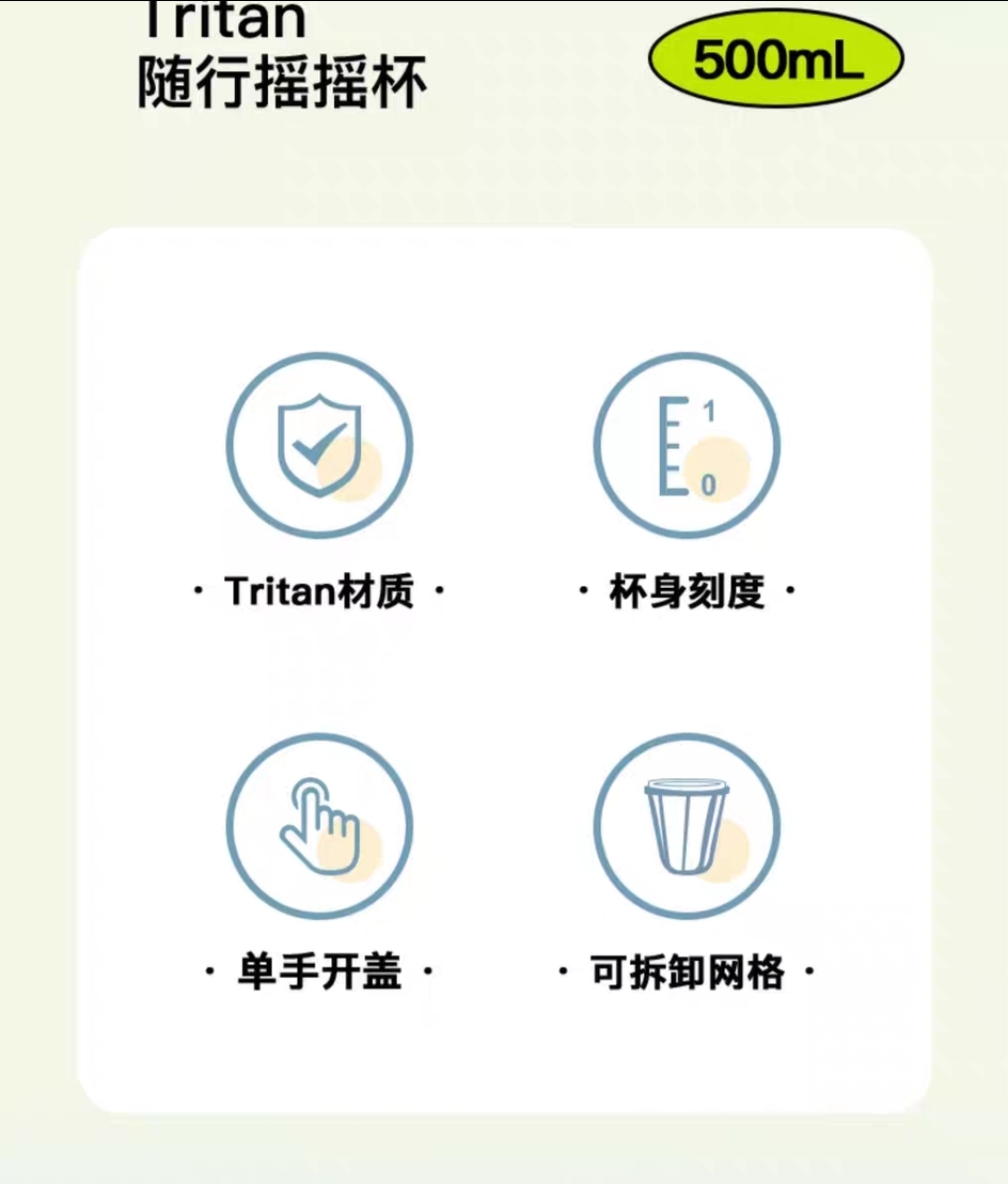 Tritan
随行摇摇杯

500mL

1
0

· Tritan材质 ·

· 杯身刻度 ·

· 单手开盖 ·

· 可拆卸网格 ·