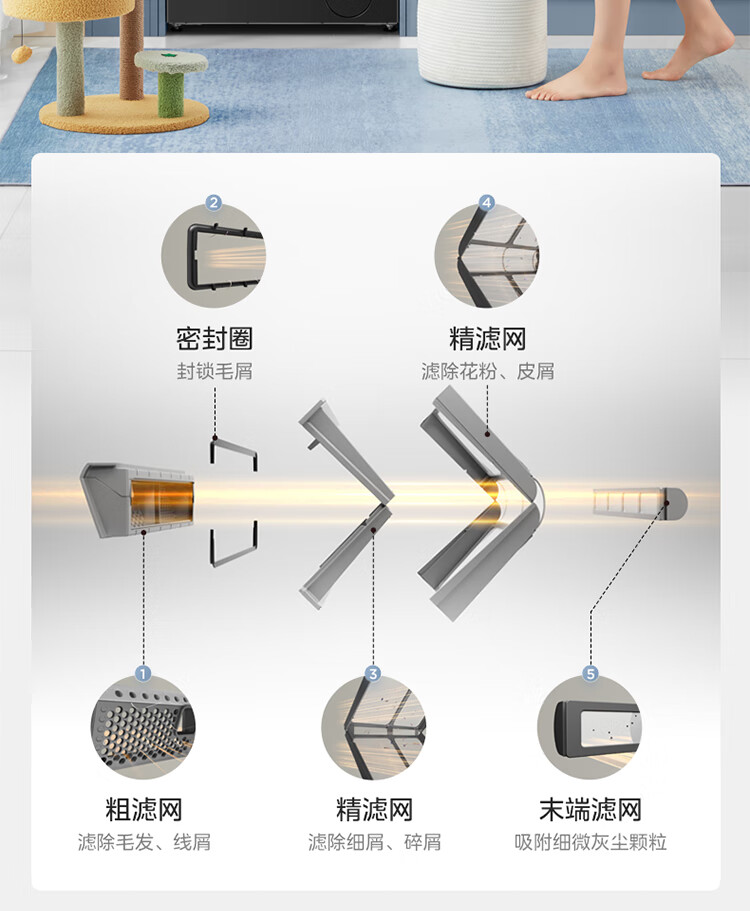 2
密封圈
封锁毛屑

4
精滤网
滤除花粉、皮屑

1
粗滤网
滤除毛发、线屑

3
精滤网
滤除细屑、碎屑

5
末端滤网
吸附细微灰尘颗粒