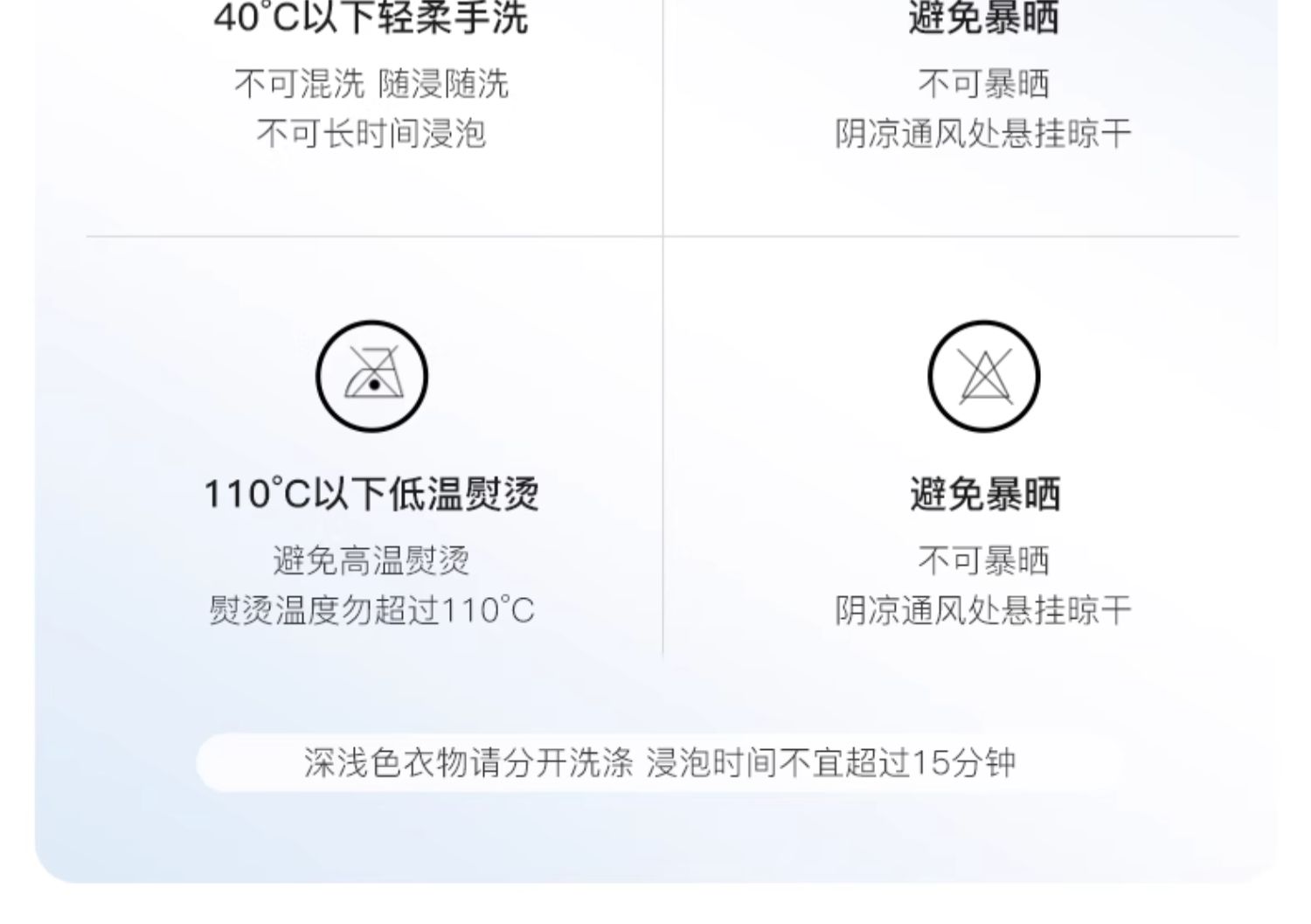 40°C以下轻柔手洗

不可混洗 随浸随洗
不可长时间浸泡

避免暴晒

不可暴晒
阴凉通风处悬挂晾干

110°C以下低温熨烫

避免高温熨烫
熨烫温度勿超过110°C

避免暴晒

不可暴晒
阴凉通风处悬挂晾干

深浅色衣物请分开洗涤 浸泡时间不宜超过15分钟