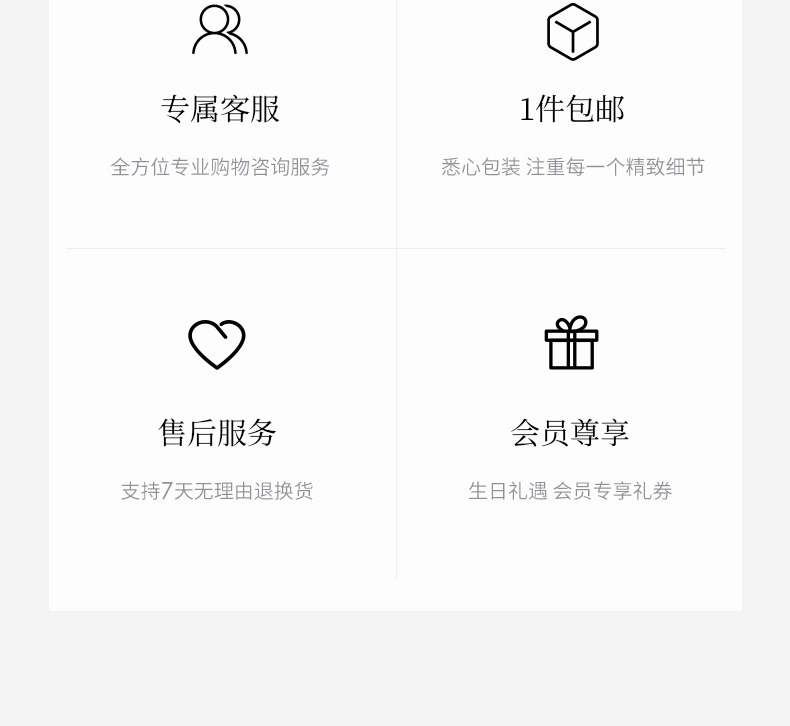 专属客服

全方位专业购物咨询服务

1件包邮

悉心包装 注重每一个精致细节

售后服务

支持7天无理由退换货

会员尊享

生日礼遇 会员专享礼券