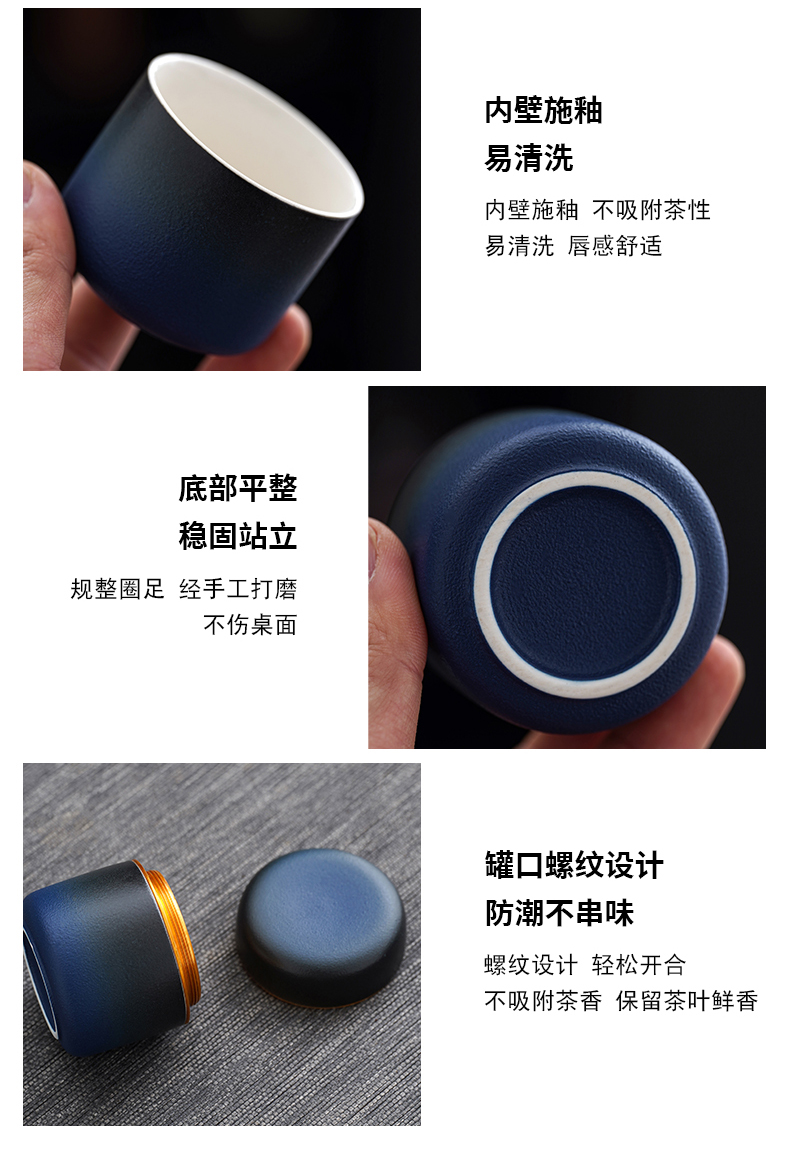 内壁施釉
易清洗

内壁施釉 不吸附茶性
易清洗 唇感舒适

底部平整
稳固站立

规整圈足 经手工打磨
不伤桌面

罐口螺纹设计
防潮不串味

螺纹设计 轻松开合
不吸附茶香 保留茶叶鲜香