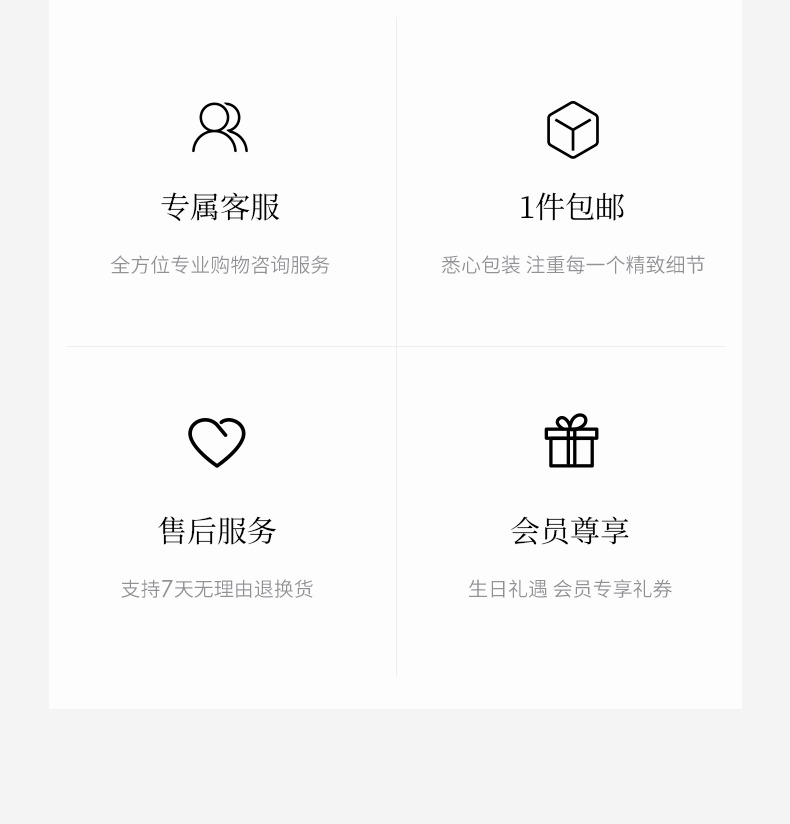 专属客服

全方位专业购物咨询服务

1件包邮

悉心包装 注重每一个精致细节

售后服务

支持7天无理由退换货

会员尊享

生日礼遇 会员专享礼券