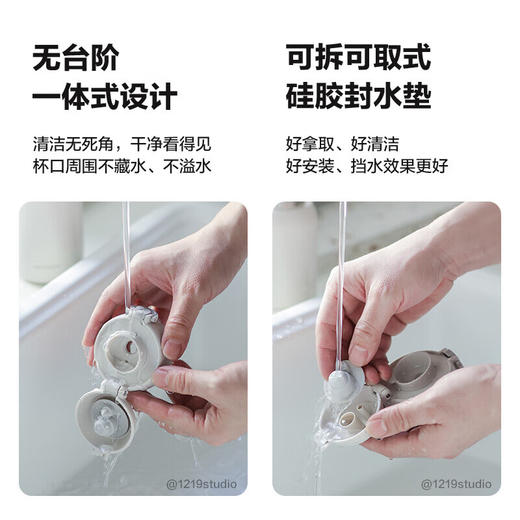 无台阶
一体式设计

清洁无死角，干净看得见
杯口周围不藏水、不溢水

@1219studio

可拆可取式
硅胶封水垫

好拿取、好清洁
好安装、挡水效果更好

@1219studio