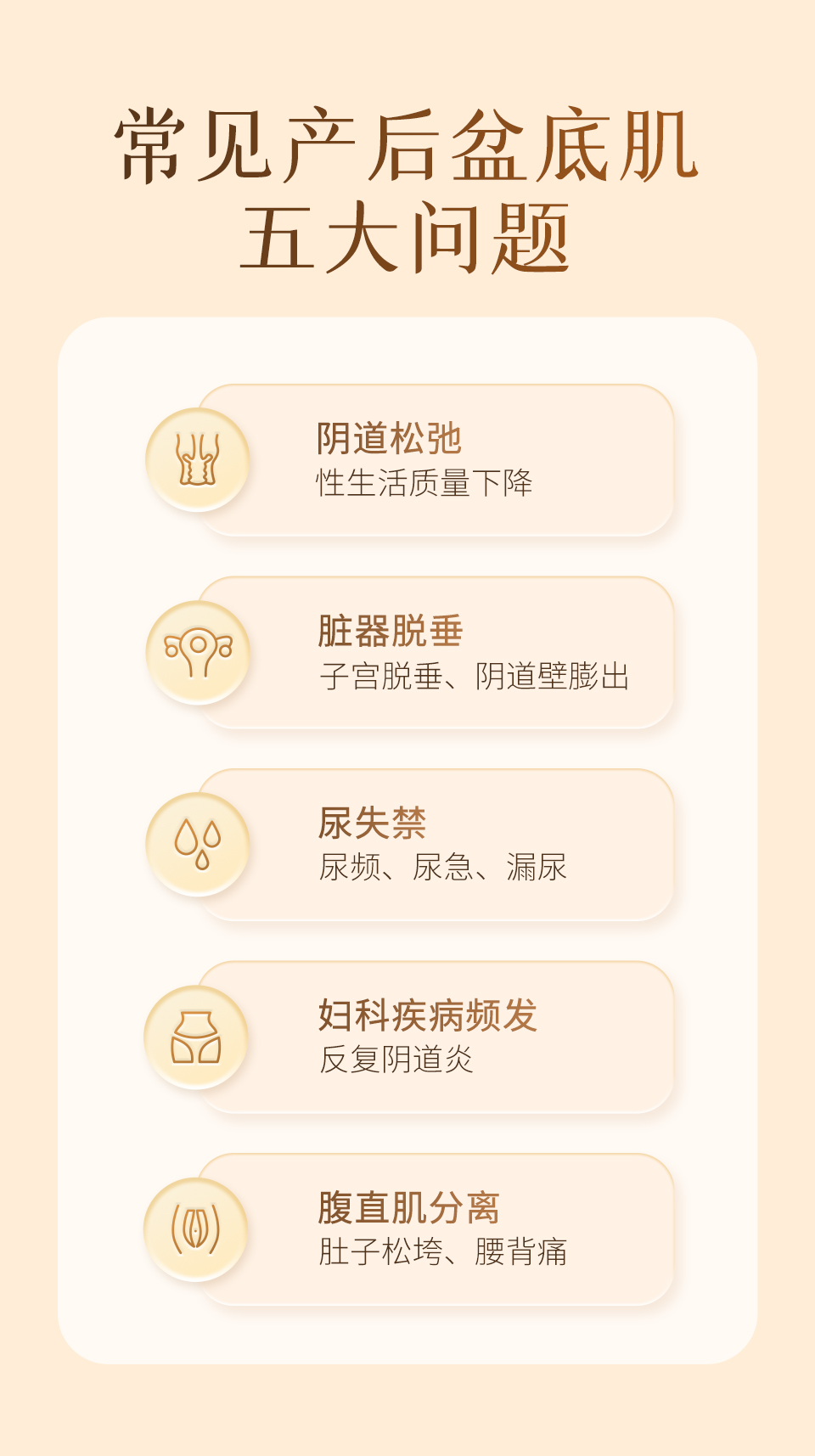 常见产后盆底肌
五大问题

阴道松弛
性生活质量下降

脏器脱垂
子宫脱垂、阴道壁膨出

尿失禁
尿频、尿急、漏尿

妇科疾病频发
反复阴道炎

腹直肌分离
肚子松垮、腰背痛