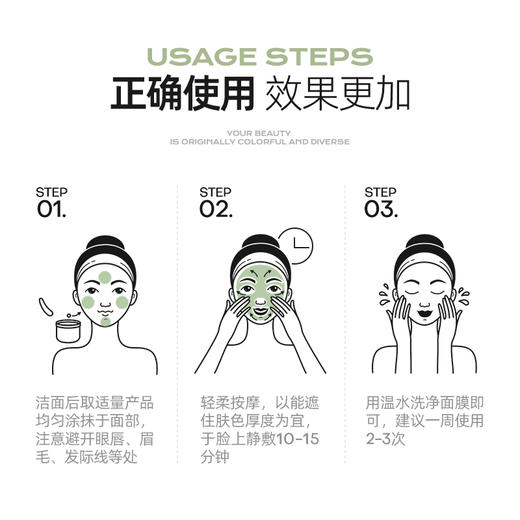 USAGE STEPS
正确使用 效果更加

YOUR BEAUTY
IS ORIGINALLY COLORFUL AND DIVERSE

STEP
01.

洁面后取适量产品均匀涂抹于面部，注意避开眼唇、眉毛、发际线等处

STEP
02.

轻柔按摩，以能遮住肤色厚度为宜，于脸上静敷10-15分钟

STEP
03.

用温水洗净面膜即可，建议一周使用2-3次