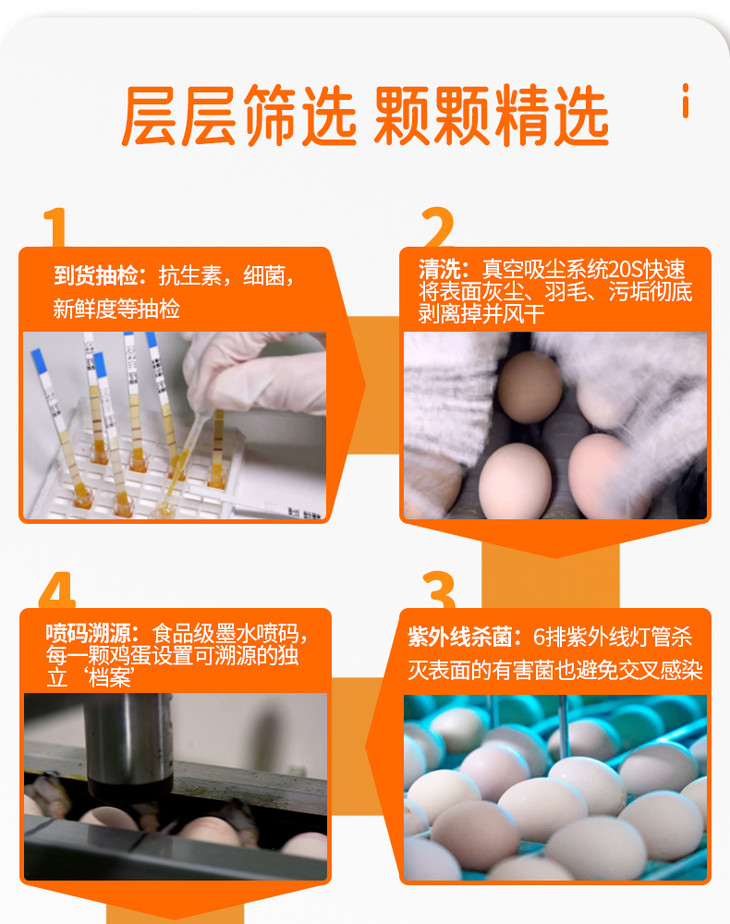 层层筛选 颗颗精选

1
到货抽检：抗生素，细菌，新鲜度等抽检

2
清洗：真空吸尘系统20S快速将表面灰尘、羽毛、污垢彻底剥离掉并风干

4
喷码溯源：食品级墨水喷码，每一颗鸡蛋设置可溯源的独立‘档案’

3
紫外线杀菌：6排紫外线灯管杀灭表面的有害菌也避免交叉感染