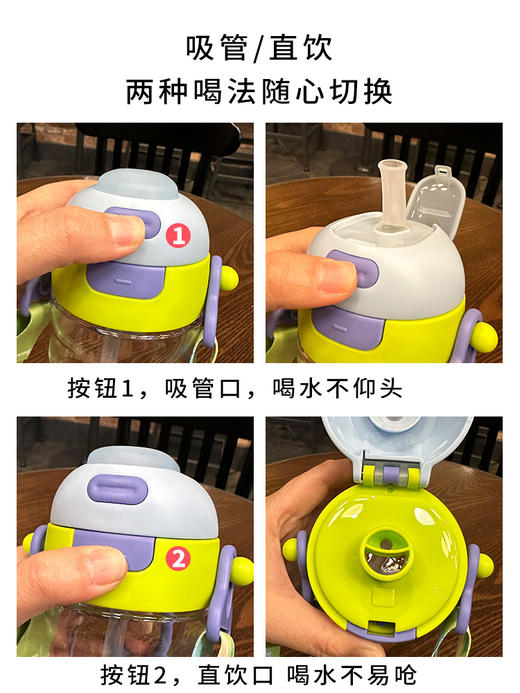 吸管/直饮
两种喝法随心切换

1

按钮1，吸管口，喝水不仰头

2

按钮2，直饮口 喝水不易呛