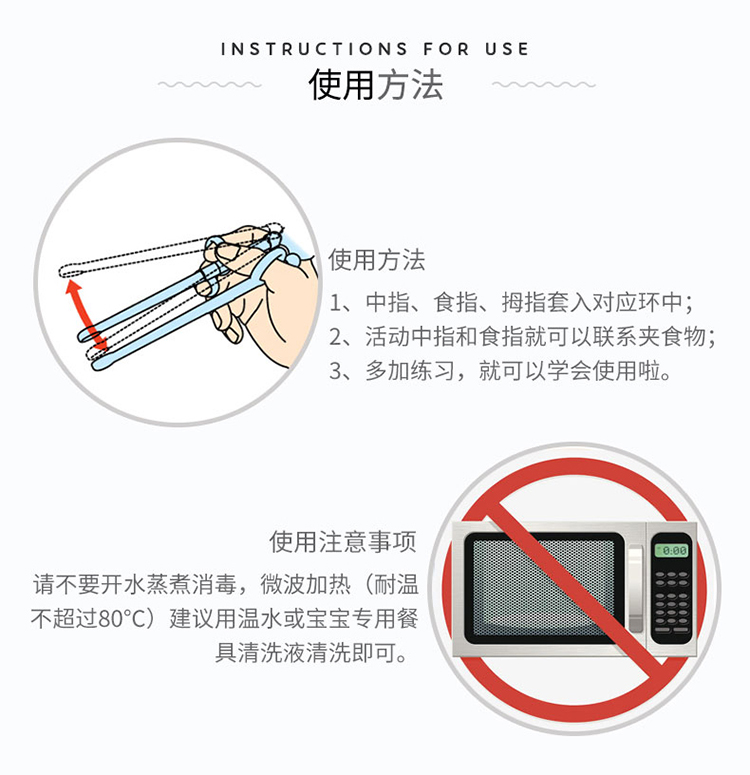 INSTRUCTIONS FOR USE

使用方法

使用方法

1、中指、食指、拇指套入对应环中；

2、活动中指和食指就可以联系夹食物；

3、多加练习，就可以学会使用啦。

使用注意事项

请不要开水蒸煮消毒，微波加热（耐温不超过80°C）建议用温水或宝宝专用餐具清洗液清洗即可。

0:00