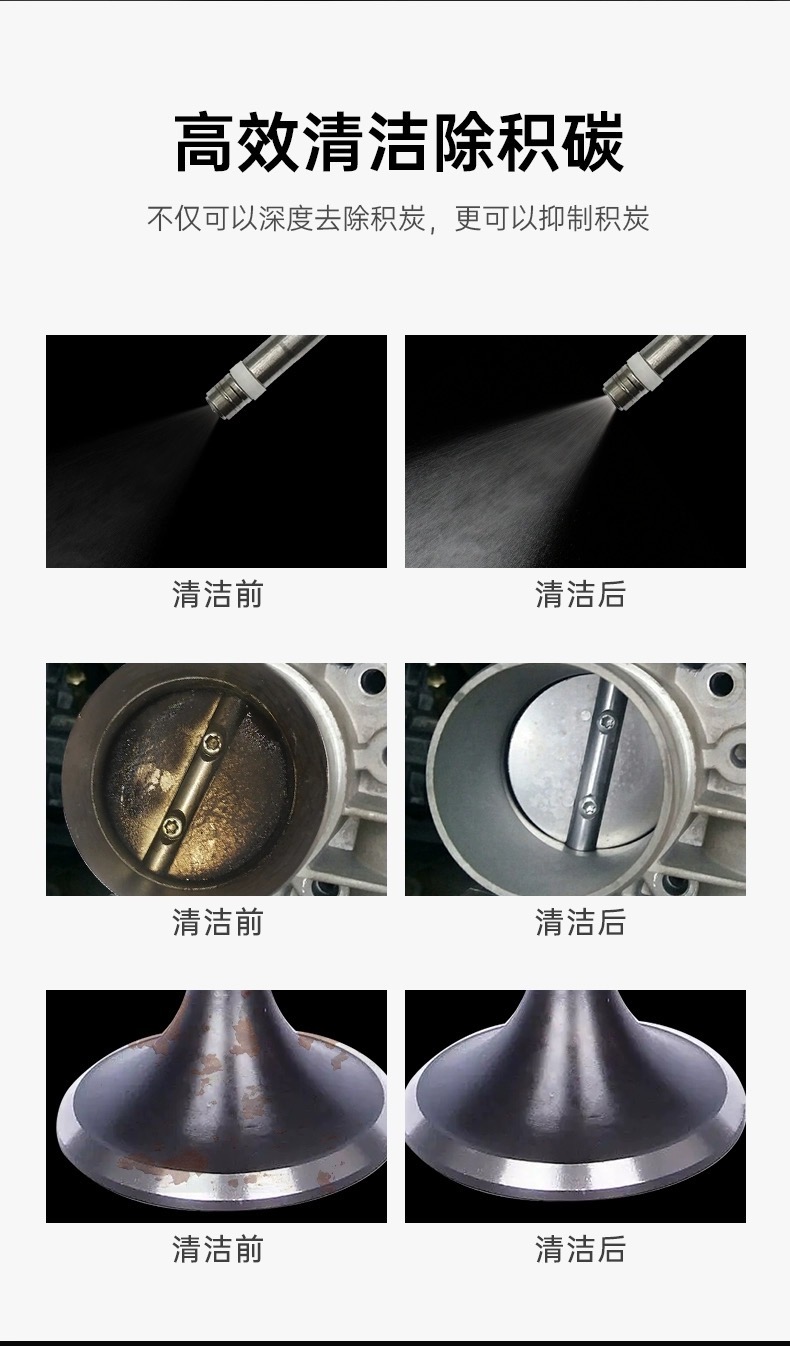 高效清洁除积碳

不仅可以深度去除积炭，更可以抑制积炭

清洁前

清洁后

清洁前

清洁后

清洁前

清洁后