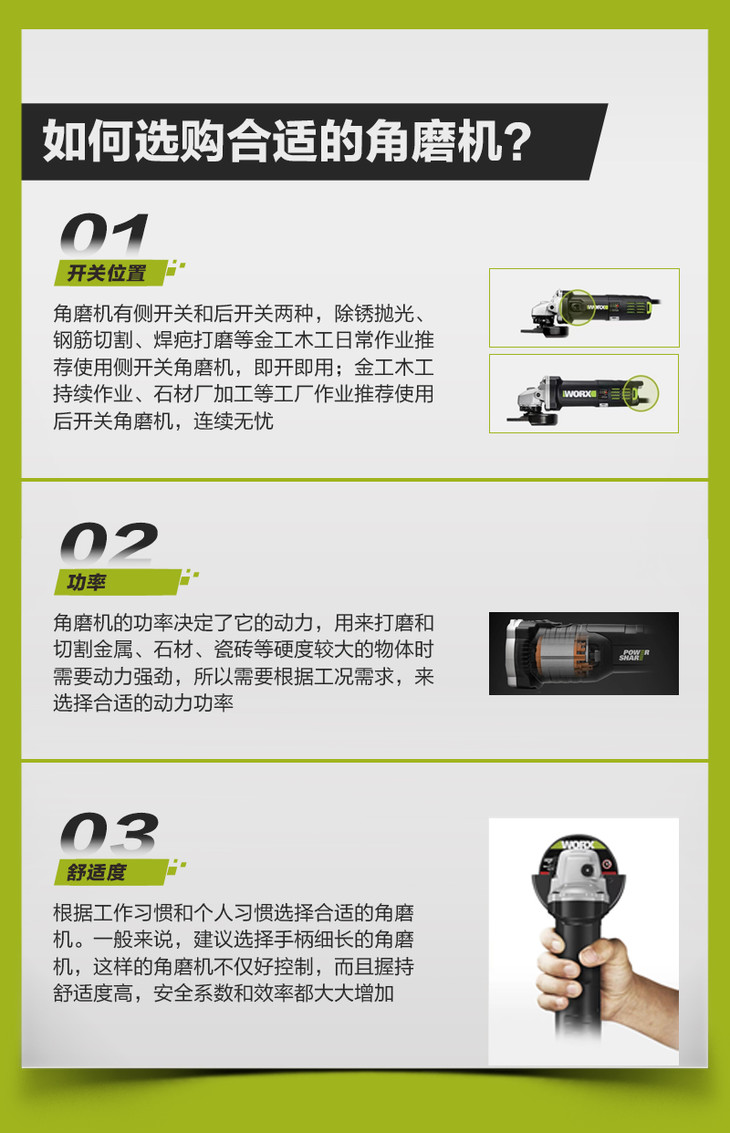 如何选购合适的角磨机？

01
开关位置

角磨机有侧开关和后开关两种，除锈抛光、钢筋切割、焊疤打磨等金工木工日常作业推荐使用侧开关角磨机，即开即用；金工木工持续作业、石材厂加工等工厂作业推荐使用后开关角磨机，连续无忧

WORX

WORX

02
功率

角磨机的功率决定了它的动力，用来打磨和切割金属、石材、瓷砖等硬度较大的物体时需要动力强劲，所以需要根据工况需求，来选择合适的动力功率

POWER SHARE

03
舒适度

根据工作习惯和个人习惯选择合适的角磨机。一般来说，建议选择手柄细长的角磨机，这样的角磨机不仅好控制，而且握持舒适度高，安全系数和效率都大大增加

WORX