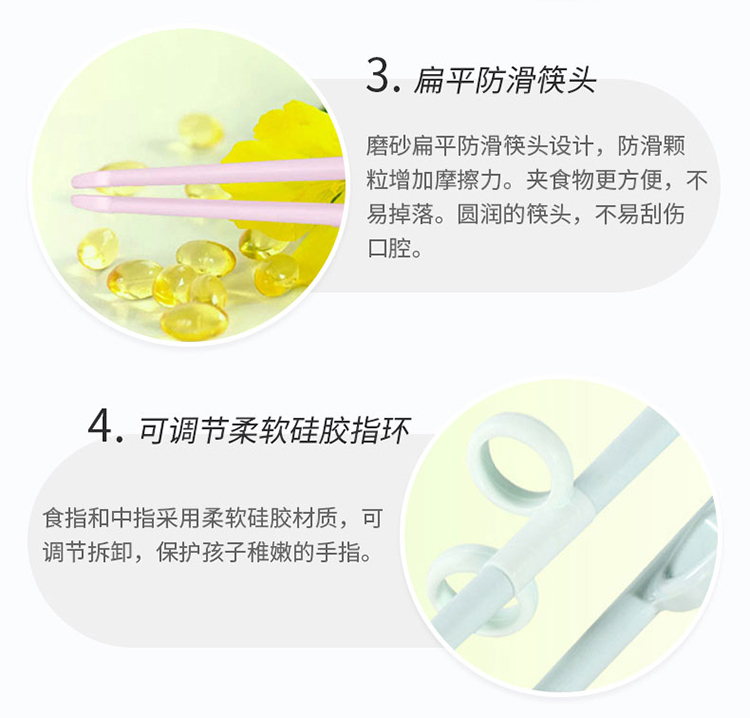 3. 扁平防滑筷头

磨砂扁平防滑筷头设计，防滑颗粒增加摩擦力。夹食物更方便，不易掉落。圆润的筷头，不易刮伤口腔。

4. 可调节柔软硅胶指环

食指和中指采用柔软硅胶材质，可调节拆卸，保护孩子稚嫩的手指。