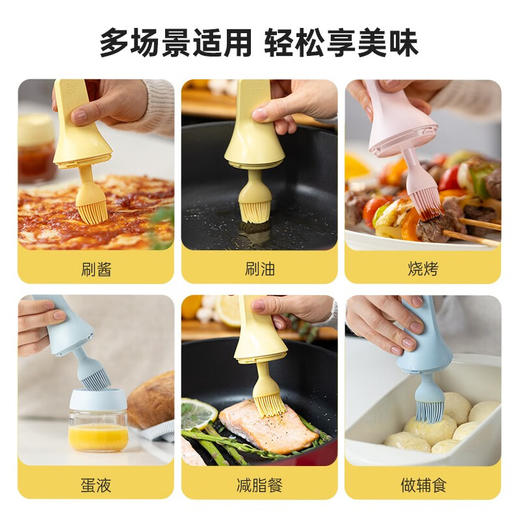 多场景适用 轻松享美味

刷酱

刷油

烧烤

蛋液

减脂餐

做辅食