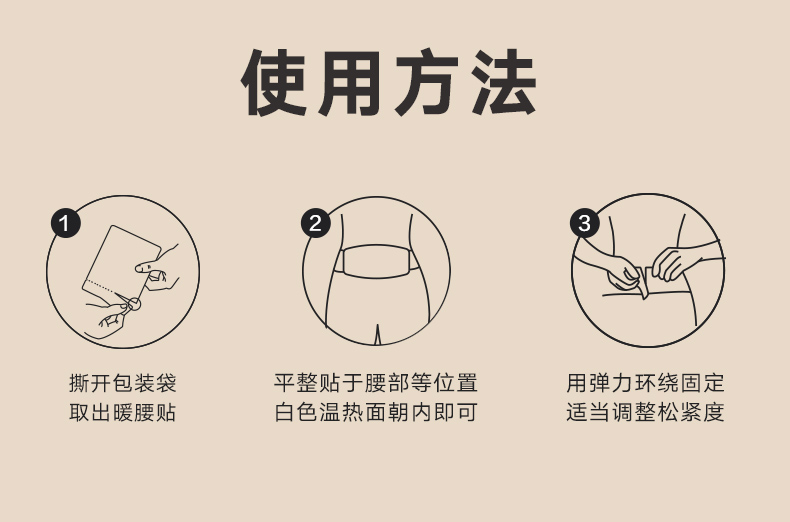 使用方法

1
撕开包装袋
取出暖腰贴

2
平整贴于腰部等位置
白色温热面朝内即可

3
用弹力环绕固定
适当调整松紧度