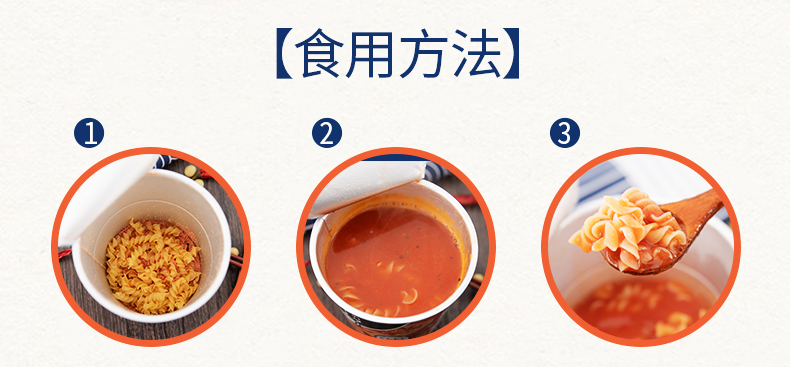 【食用方法】

1

2

3