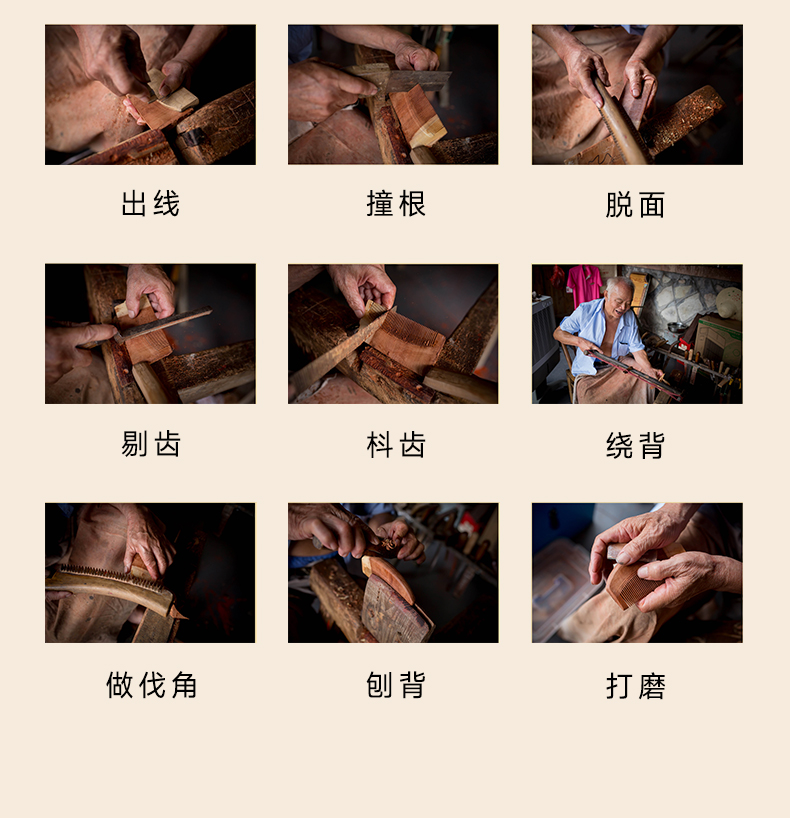 出线

撞根

脱面

剔齿

枓齿

绕背

做伐角

刨背

打磨