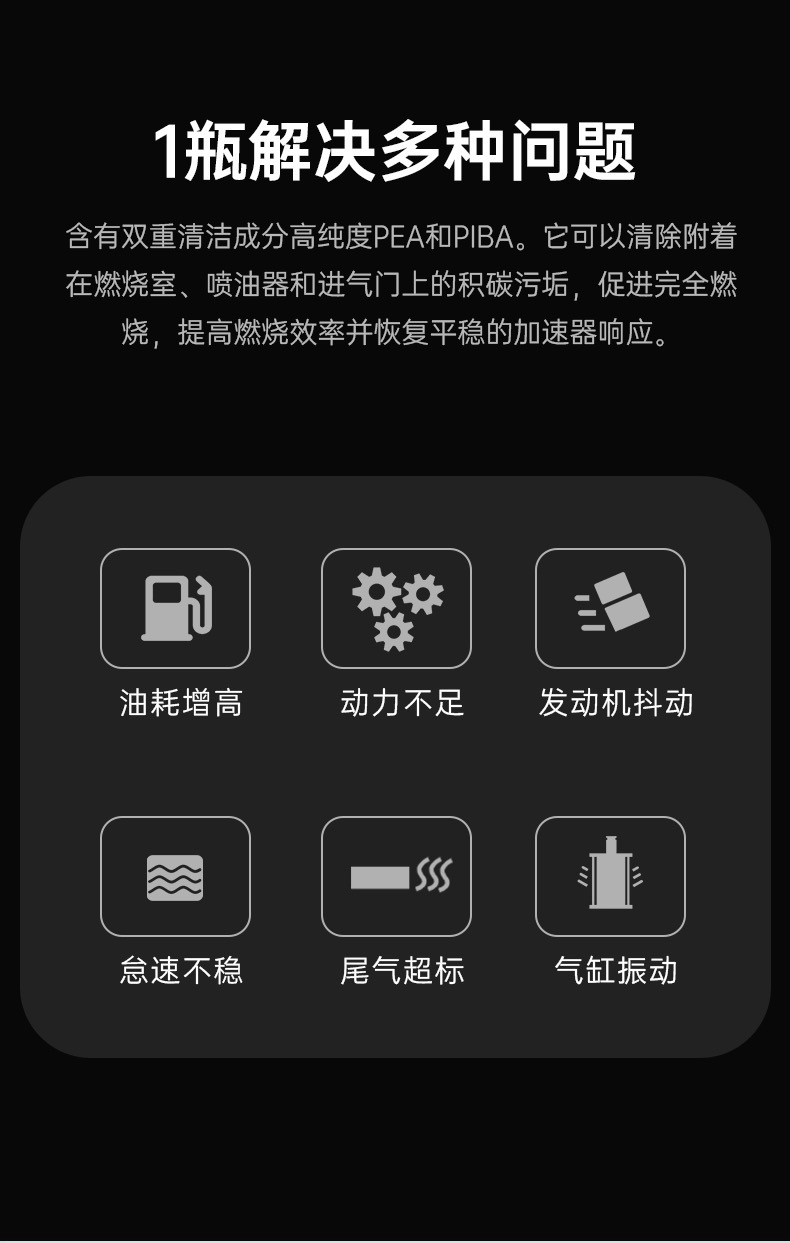 1瓶解决多种问题

含有双重清洁成分高纯度PEA和PIBA。它可以清除附着在燃烧室、喷油器和进气门上的积碳污垢，促进完全燃烧，提高燃烧效率并恢复平稳的加速器响应。

油耗增高

动力不足

发动机抖动

怠速不稳

尾气超标

气缸振动