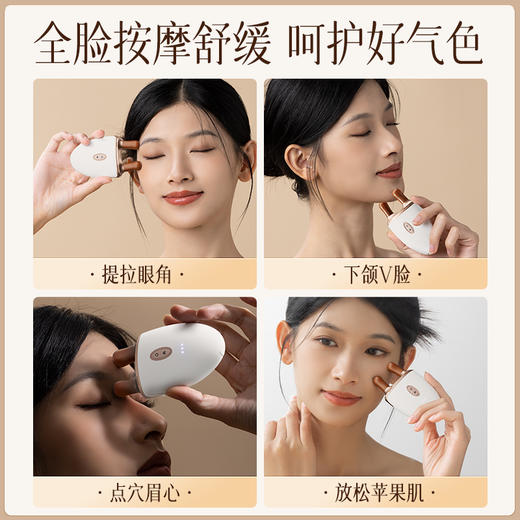 全脸按摩舒缓 呵护好气色

· 提拉眼角 ·

· 下颌V脸 ·

· 点穴眉心 ·

· 放松苹果肌 ·