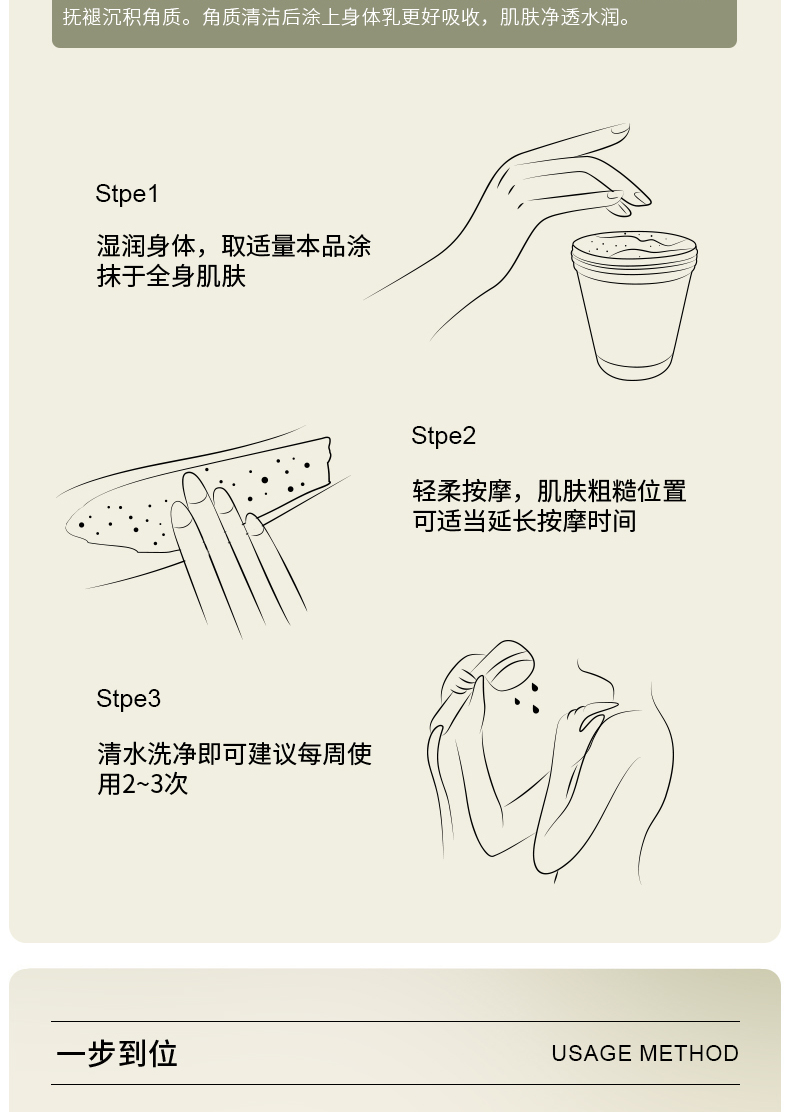 抚褪沉积角质。角质清洁后涂上身体乳更好吸收，肌肤净透水润。

Stpe1

湿润身体，取适量本品涂抹于全身肌肤

Stpe2

轻柔按摩，肌肤粗糙位置可适当延长按摩时间

Stpe3

清水洗净即可建议每周使用2~3次

一步到位

USAGE METHOD