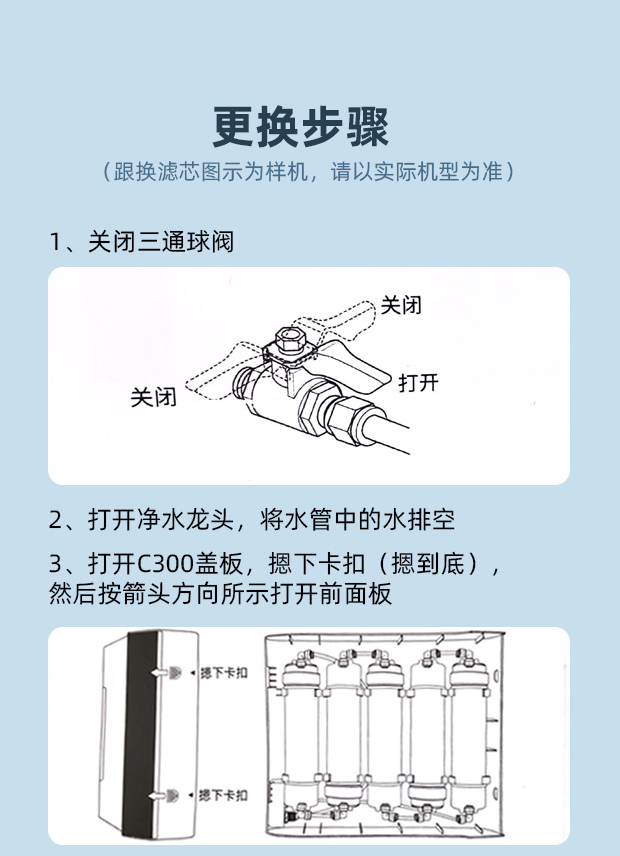 更换步骤

（跟换滤芯图示为样机，请以实际机型为准）

1、关闭三通球阀

关闭
打开
关闭

2、打开净水龙头，将水管中的水排空

3、打开C300盖板，摁下卡扣（摁到底），然后按箭头方向所示打开前面板

摁下卡扣
摁下卡扣