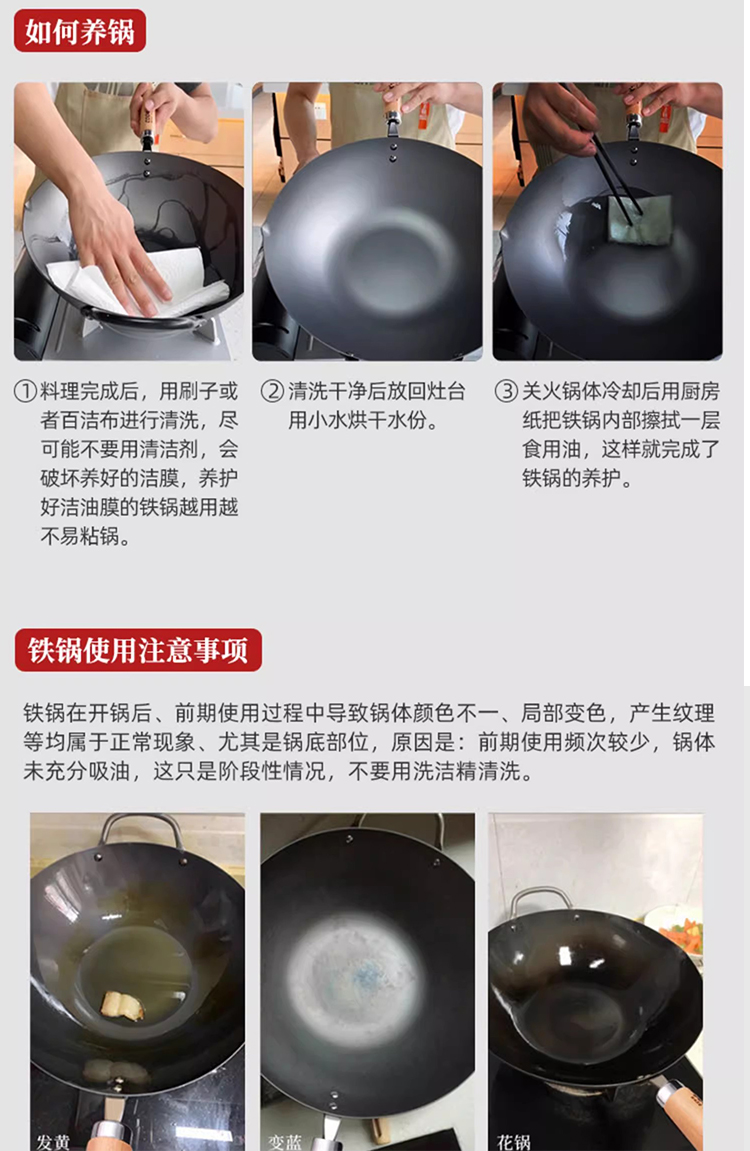 如何养锅

①料理完成后，用刷子或者百洁布进行清洗，尽可能不要用清洁剂，会破坏养好的洁膜，养护好洁油膜的铁锅越用越不易粘锅。

②清洗干净后放回灶台用小水烘干水份。

③关火锅体冷却后用厨房纸把铁锅内部擦拭一层食用油，这样就完成了铁锅的养护。

铁锅使用注意事项

铁锅在开锅后、前期使用过程中导致锅体颜色不一、局部变色，产生纹理等均属于正常现象、尤其是锅底部位，原因是：前期使用频次较少，锅体未充分吸油，这只是阶段性情况，不要用洗洁精清洗。

发黄

变蓝

花锅