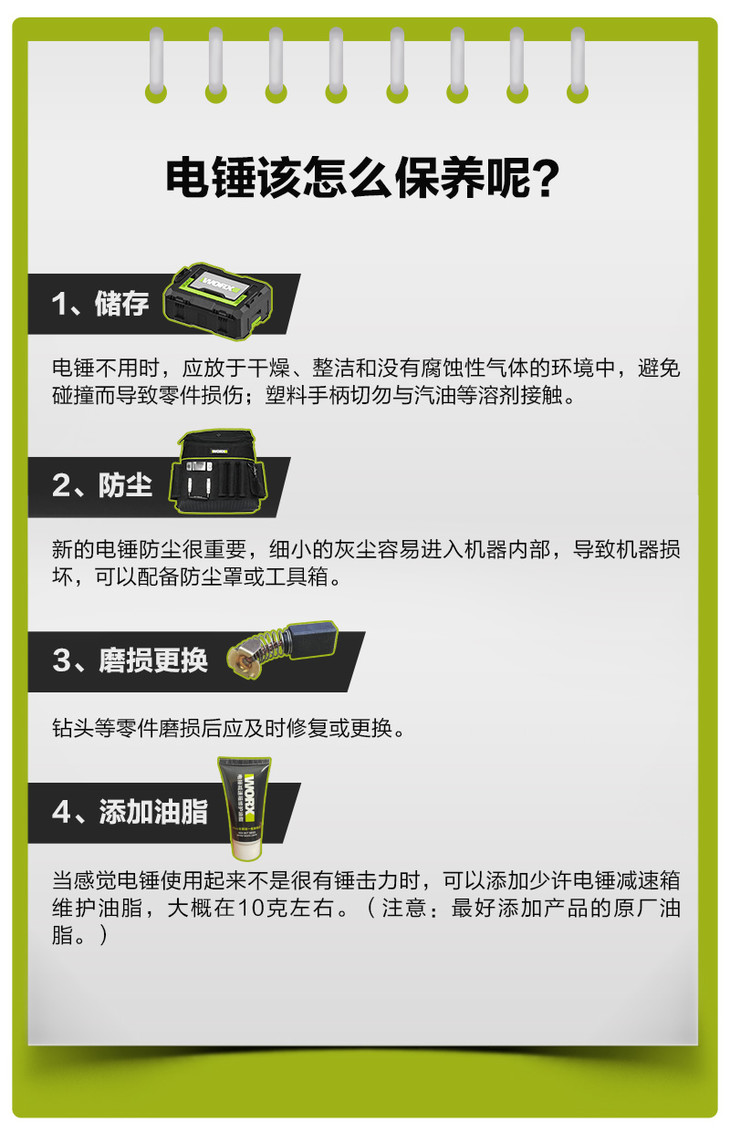 电锤该怎么保养呢？

1、储存

WORX

电锤不用时，应放于干燥、整洁和没有腐蚀性气体的环境中，避免碰撞而导致零件损伤；塑料手柄切勿与汽油等溶剂接触。

2、防尘

WORX

新的电锤防尘很重要，细小的灰尘容易进入机器内部，导致机器损坏，可以配备防尘罩或工具箱。

3、磨损更换

钻头等零件磨损后应及时修复或更换。

4、添加油脂

WORX

当感觉电锤使用起来不是很有锤击力时，可以添加少许电锤减速箱维护油脂，大概在10克左右。（注意：最好添加产品的原厂油脂。）