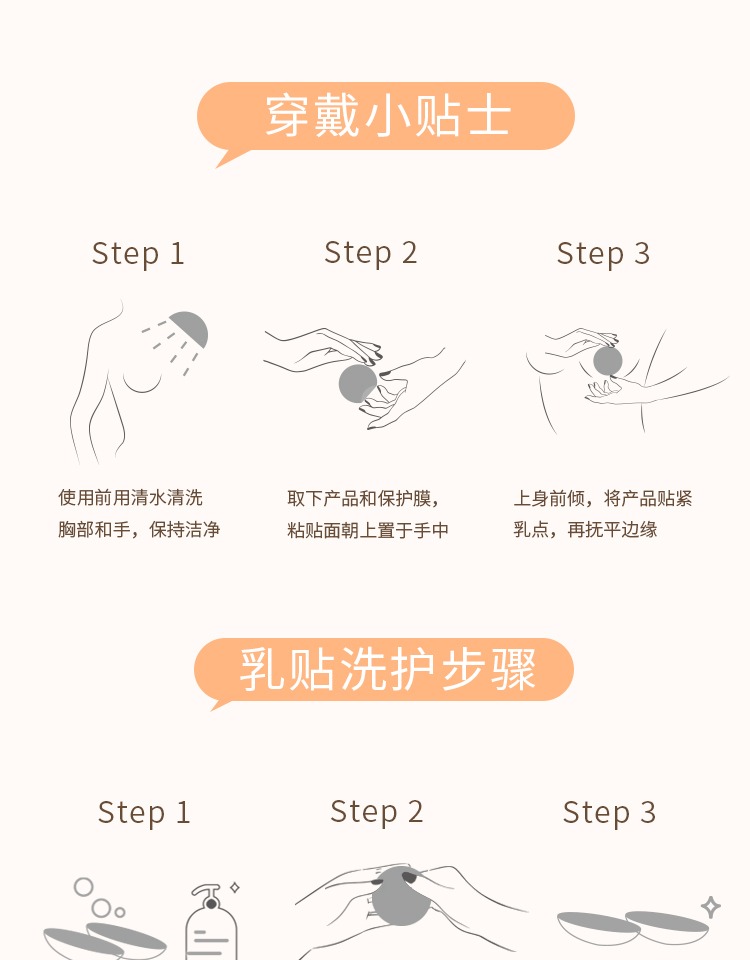 穿戴小贴士

Step 1

使用前用清水清洗胸部和手，保持洁净

Step 2

取下产品和保护膜，粘贴面朝上置于手中

Step 3

上身前倾，将产品贴紧乳点，再抚平边缘

乳贴洗护步骤

Step 1

Step 2

Step 3