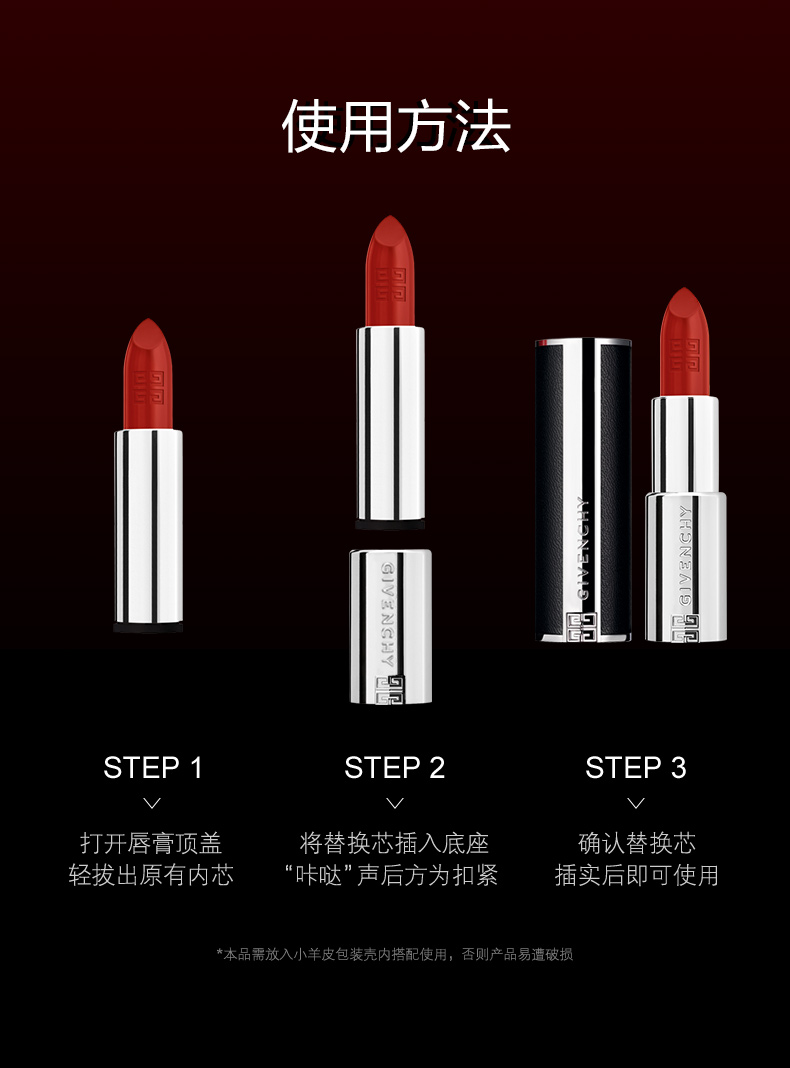 使用方法

GIVENCHY

GIVENCHY

GIVENCHY

STEP 1

打开唇膏顶盖
轻拔出原有内芯

STEP 2

将替换芯插入底座
“咔哒”声后方为扣紧

STEP 3

确认替换芯
插实后即可使用

*本品需放入小羊皮包装壳内搭配使用，否则产品易遭破损